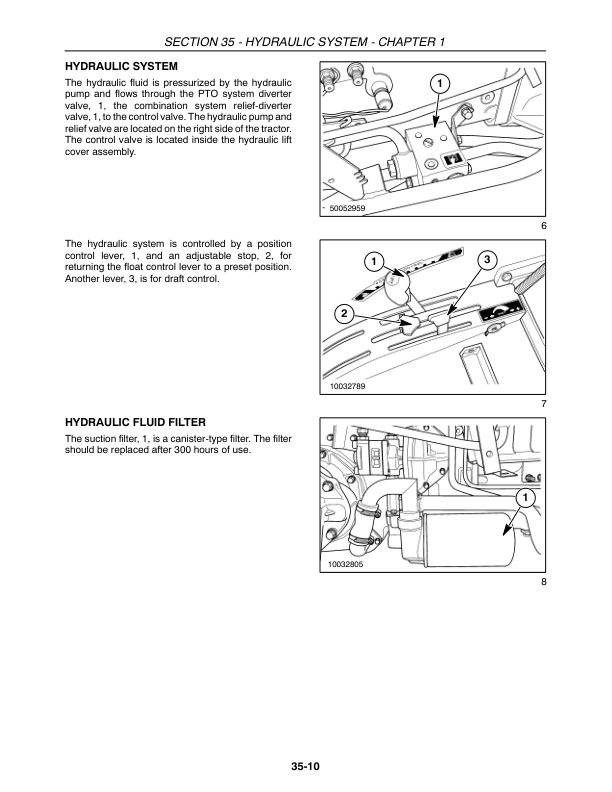 SECTION 35 - HYDRAULIC SYSTEM - CHAPTER 1

HYDRAULIC SYSTEM

The hydraulic fluid is pressurized by the hydraulic pump and flows through the PTO system diverter valve, 1, the combination system relief-diverter valve, 1, to the control valve. The hydraulic pump and relief valve are located on the right side of the tractor. The control valve is located inside the hydraulic lift cover assembly.

1

50052959

6

The hydraulic system is controlled by a position control lever, 1, and an adjustable stop, 2, for returning the float control lever to a preset position. Another lever, 3, is for draft control.

1

3

2

10032789

7

HYDRAULIC FLUID FILTER

The suction filter, 1, is a canister-type filter. The filter should be replaced after 300 hours of use.

1

10032805

8

35-10