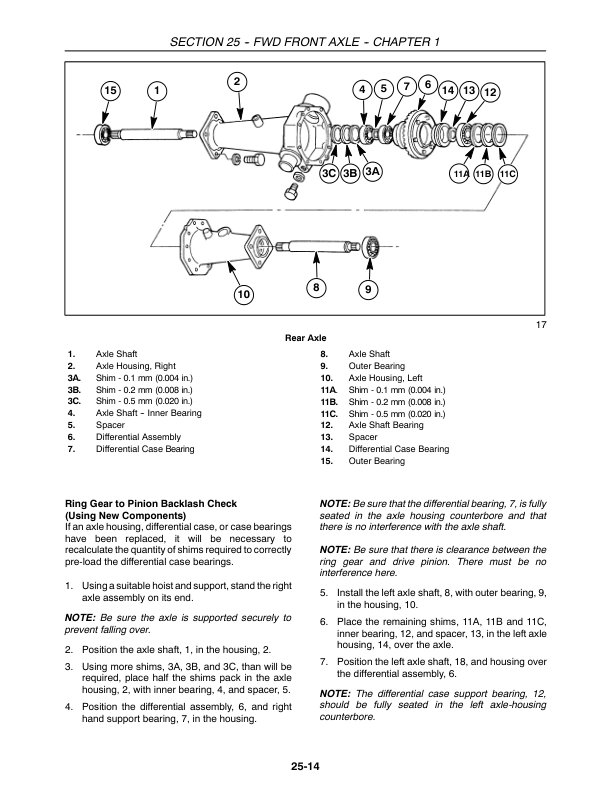 SECTION 25 - FWD FRONT AXLE - CHAPTER 1

15 1 2 4 5 7 6 14 13 12 3C 3B 3A 11A 11B 11C 10 8 9

17

Rear Axle

1. Axle Shaft
2. Axle Housing, Right
3A. Shim - 0.1 mm (0.004 in.)
3B. Shim - 0.2 mm (0.008 in.)
3C. Shim - 0.5 mm (0.020 in.)
4. Axle Shaft - Inner Bearing
5. Spacer
6. Differential Assembly
7. Differential Case Bearing

8. Axle Shaft
9. Outer Bearing
10. Axle Housing, Left
11A. Shim - 0.1 mm (0.004 in.)
11B. Shim - 0.2 mm (0.008 in.)
11C. Shim - 0.5 mm (0.020 in.)
12. Axle Shaft Bearing
13. Spacer
14. Differential Case Bearing
15. Outer Bearing

Ring Gear to Pinion Backlash Check (Using New Components)
If an axle housing, differential case, or case bearings have been replaced, it will be necessary to recalculate the quantity of shims required to correctly pre-load the differential case bearings.

1. Using a suitable hoist and support, stand the right axle assembly on its end.

NOTE: Be sure the axle is supported securely to prevent falling over.

2. Position the axle shaft, 1, in the housing, 2.

3. Using more shims, 3A, 3B, and 3C, than will be required, place half the shims pack in the axle housing, 2, with inner bearing, 4, and spacer, 5.

4. Position the differential assembly, 6, and right hand support bearing, 7, in the housing.

NOTE: Be sure that the differential bearing, 7, is fully seated in the axle housing counterbore and that there is no interference with the axle shaft.

NOTE: Be sure that there is clearance between the ring gear and drive pinion. There must be no interference here.

5. Install the left axle shaft, 8, with outer bearing, 9, in the housing, 10.

6. Place the remaining shims, 11A, 11B and 11C, inner bearing, 12, and spacer, 13, in the left axle housing, 14, over the axle.

7. Position the left axle shaft, 18, and housing over the differential assembly, 6.

NOTE: The differential case support bearing, 12, should be fully seated in the left axle-housing counterbore.

25-14