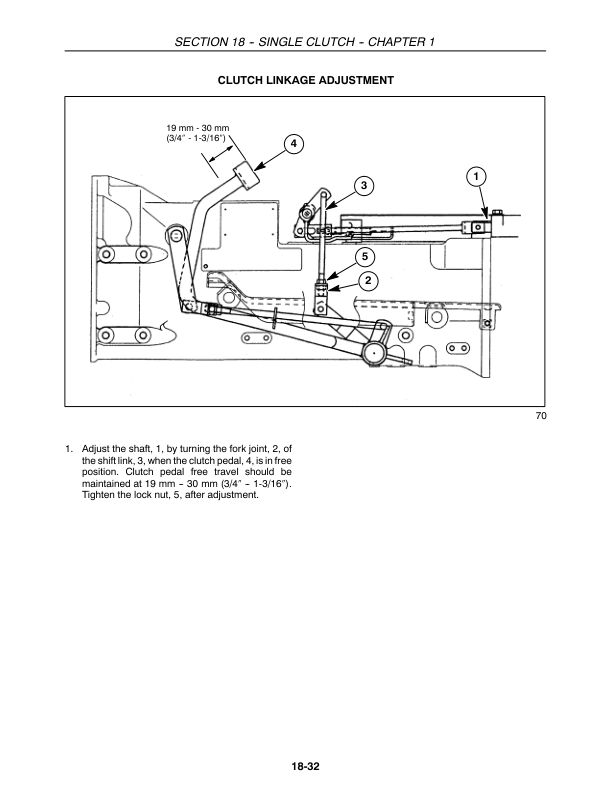 SECTION 18 - SINGLE CLUTCH - CHAPTER 1

CLUTCH LINKAGE ADJUSTMENT

19 mm - 30 mm
(3/4" - 1-3/16")

4

3

1

5

2

70

1. Adjust the shaft, 1, by turning the fork joint, 2, of the shift link, 3, when the clutch pedal, 4, is in free position. Clutch pedal free travel should be maintained at 19 mm - 30 mm (3/4" - 1-3/16"). Tighten the lock nut, 5, after adjustment.

18-32