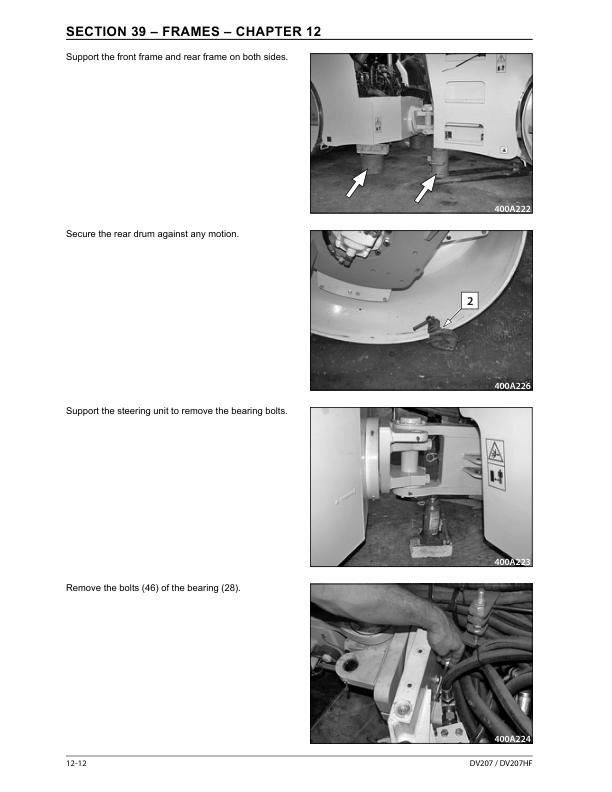 SECTION 39 – FRAMES – CHAPTER 12

Support the front frame and rear frame on both sides.

400A222

Secure the rear drum against any motion.

2

400A226

Support the steering unit to remove the bearing bolts.

400A223

Remove the bolts (46) of the bearing (28).

400A224

12-12

DV207 / DV207HF