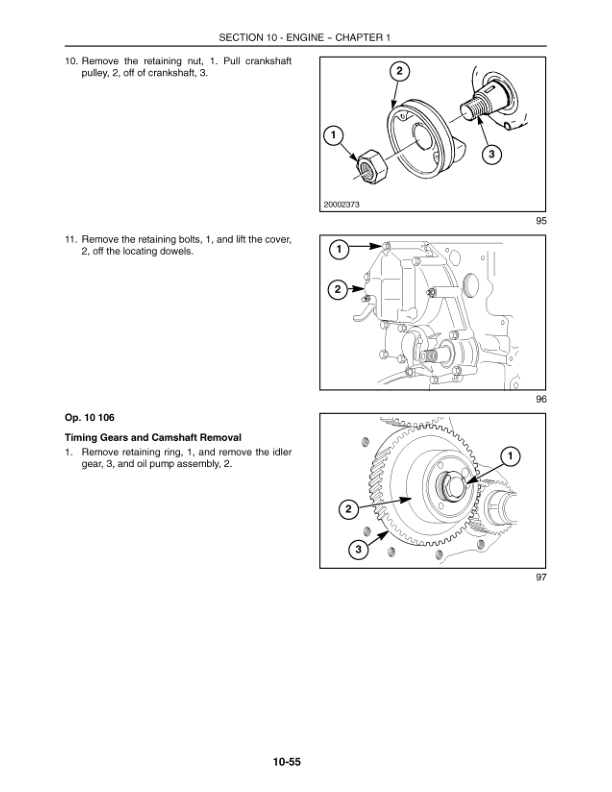 SECTION 10 - ENGINE – CHAPTER 1

10. Remove the retaining nut, 1. Pull crankshaft pulley, 2, off of crankshaft, 3.

2

1

3

20002373

95

11. Remove the retaining bolts, 1, and lift the cover, 2, off the locating dowels.

1

2

96

Op. 10 106

Timing Gears and Camshaft Removal

1. Remove retaining ring, 1, and remove the idler gear, 3, and oil pump assembly, 2.

1

2

3

97

10-55