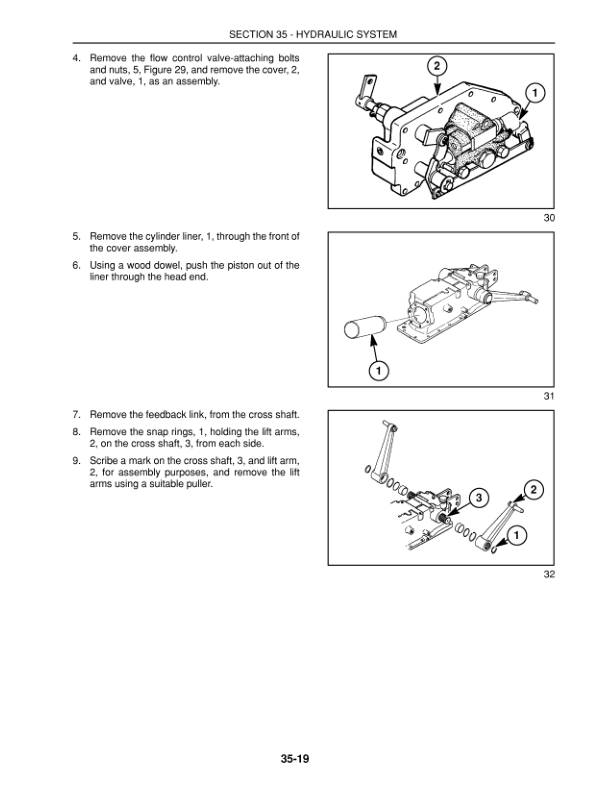 SECTION 35 - HYDRAULIC SYSTEM

4. Remove the flow control valve-attaching bolts and nuts, 5, Figure 29, and remove the cover, 2, and valve, 1, as an assembly.

2

1

30

5. Remove the cylinder liner, 1, through the front of the cover assembly.

6. Using a wood dowel, push the piston out of the liner through the head end.

1

31

7. Remove the feedback link, from the cross shaft.

8. Remove the snap rings, 1, holding the lift arms, 2, on the cross shaft, 3, from each side.

9. Scribe a mark on the cross shaft, 3, and lift arm, 2, for assembly purposes, and remove the lift arms using a suitable puller.

3

2

1

32

35-19