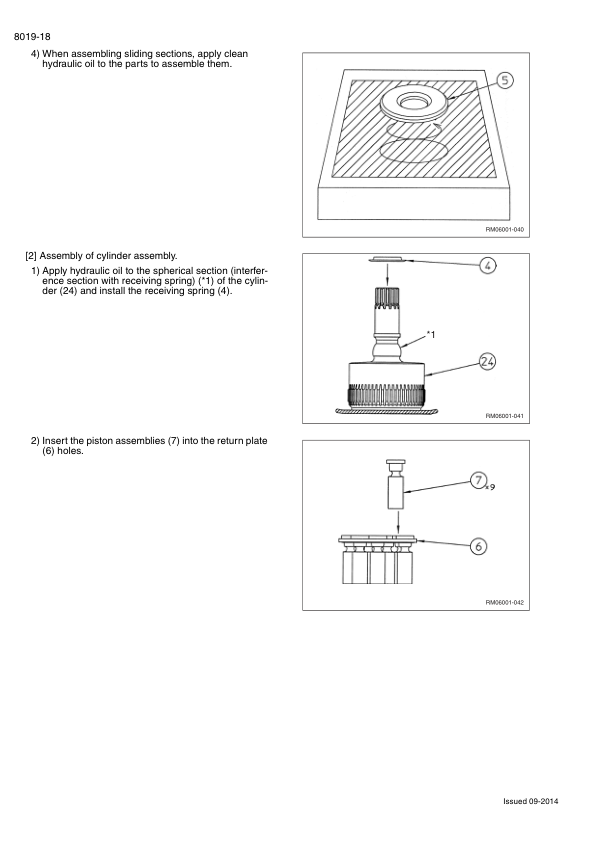 8019-18

4) When assembling sliding sections, apply clean hydraulic oil to the parts to assemble them.

5

RM06001-040

[2] Assembly of cylinder assembly.

1) Apply hydraulic oil to the spherical section (interference section with receiving spring) (*1) of the cylinder (24) and install the receiving spring (4).

4

*1

24

RM06001-041

2) Insert the piston assemblies (7) into the return plate (6) holes.

7 ×9

6

RM06001-042

Issued 09-2014