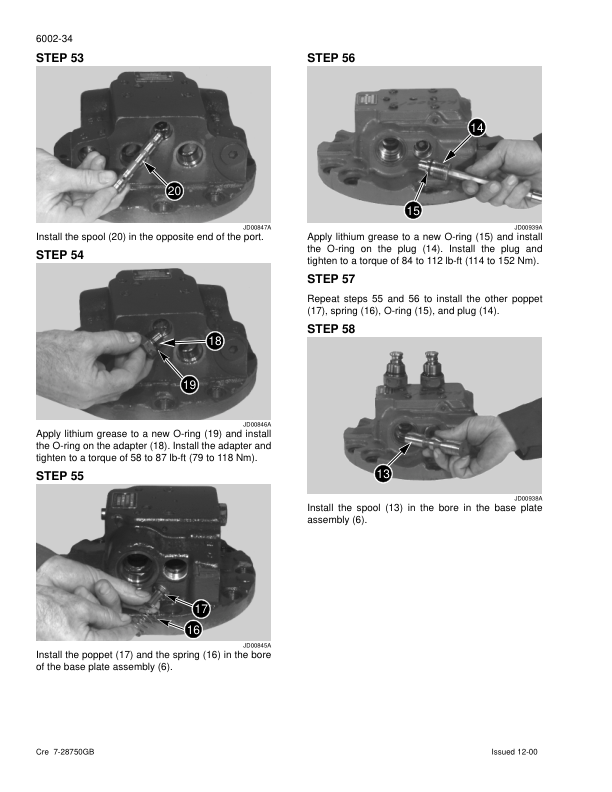 6002-34

STEP 53

20

JD00847A

Install the spool (20) in the opposite end of the port.

STEP 54

18

19

JD00846A

Apply lithium grease to a new O-ring (19) and install the O-ring on the adapter (18). Install the adapter and tighten to a torque of 58 to 87 lb-ft (79 to 118 Nm).

STEP 55

17

16

JD00845A

Install the poppet (17) and the spring (16) in the bore of the base plate assembly (6).

STEP 56

14

15

JD00939A

Apply lithium grease to a new O-ring (15) and install the O-ring on the plug (14). Install the plug and tighten to a torque of 84 to 112 lb-ft (114 to 152 Nm).

STEP 57

Repeat steps 55 and 56 to install the other poppet (17), spring (16), O-ring (15), and plug (14).

STEP 58

13

JD00938A

Install the spool (13) in the bore in the base plate assembly (6).

Cre 7-28750GB

Issued 12-00