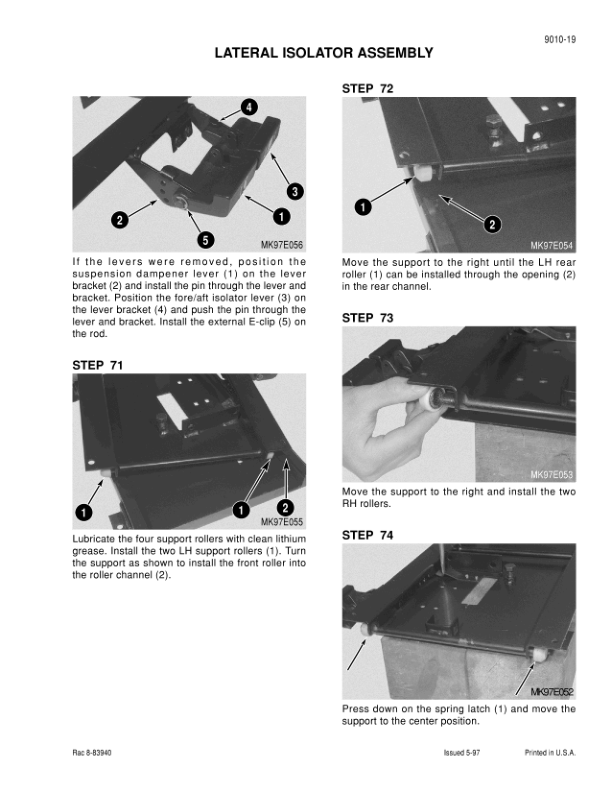 9010-19

LATERAL ISOLATOR ASSEMBLY

4
3
2
1
5
MK97E056

If the levers were removed, position the suspension dampener lever (1) on the lever bracket (2) and install the pin through the lever and bracket. Position the fore/aft isolator lever (3) on the lever bracket (4) and push the pin through the lever and bracket. Install the external E-clip (5) on the rod.

STEP 71

1
1
2
MK97E055

Lubricate the four support rollers with clean lithium grease. Install the two LH support rollers (1). Turn the support as shown to install the front roller into the roller channel (2).

STEP 72

1
2
MK97E054

Move the support to the right until the LH rear roller (1) can be installed through the opening (2) in the rear channel.

STEP 73

MK97E053

Move the support to the right and install the two RH rollers.

STEP 74

MK97E052

Press down on the spring latch (1) and move the support to the center position.

Rac 8-83940
Issued 5-97
Printed in U.S.A.