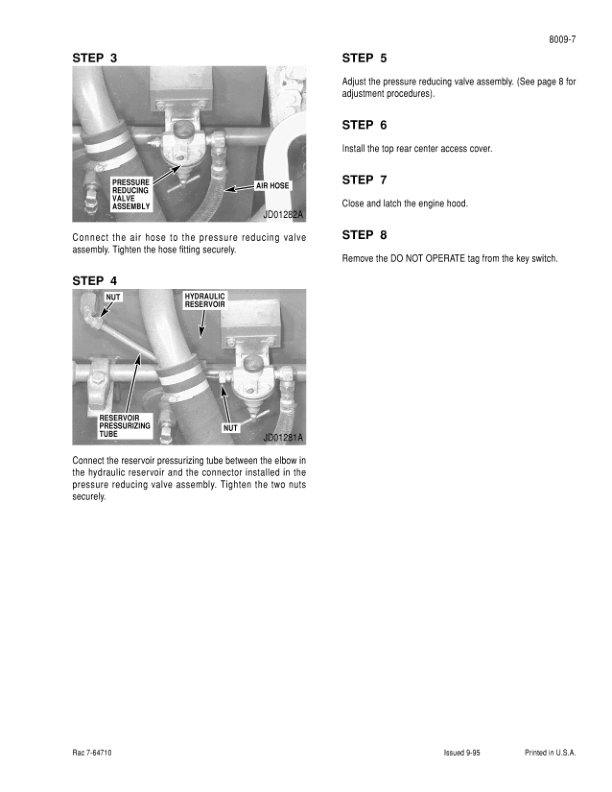 8009-7

STEP 3

PRESSURE REDUCING VALVE ASSEMBLY

AIR HOSE

JD01282A

Connect the air hose to the pressure reducing valve assembly. Tighten the hose fitting securely.

STEP 4

NUT

HYDRAULIC RESERVOIR

RESERVOIR PRESSURIZING TUBE

NUT

JD01281A

Connect the reservoir pressurizing tube between the elbow in the hydraulic reservoir and the connector installed in the pressure reducing valve assembly. Tighten the two nuts securely.

STEP 5

Adjust the pressure reducing valve assembly. (See page 8 for adjustment procedures).

STEP 6

Install the top rear center access cover.

STEP 7

Close and latch the engine hood.

STEP 8

Remove the DO NOT OPERATE tag from the key switch.

Rac 7-64710

Issued 9-95

Printed in U.S.A.