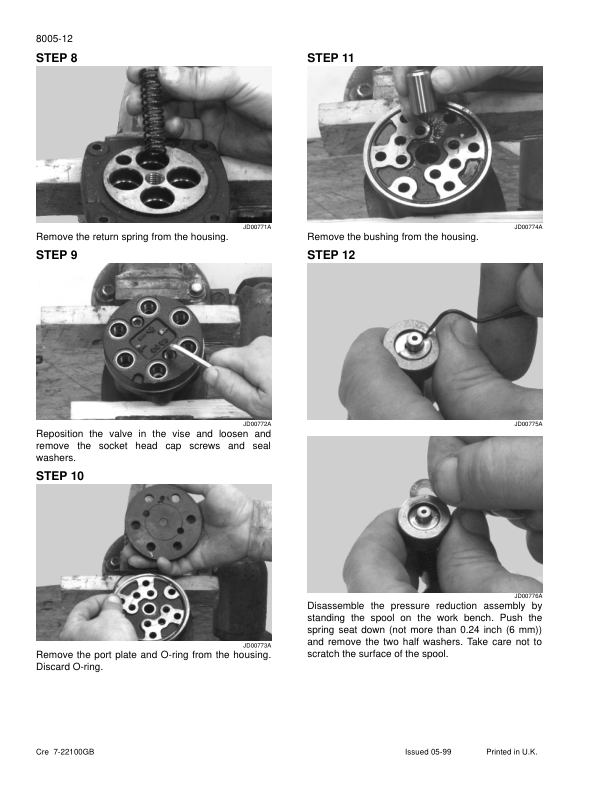 8005-12

STEP 8

JD00771A

Remove the return spring from the housing.

STEP 9

JD00772A

Reposition the valve in the vise and loosen and remove the socket head cap screws and seal washers.

STEP 10

JD00773A

Remove the port plate and O-ring from the housing. Discard O-ring.

STEP 11

JD00774A

Remove the bushing from the housing.

STEP 12

JD00775A

JD00776A

Disassemble the pressure reduction assembly by standing the spool on the work bench. Push the spring seat down (not more than 0.24 inch (6 mm)) and remove the two half washers. Take care not to scratch the surface of the spool.

Cre 7-22100GB Issued 05-99 Printed in U.K.