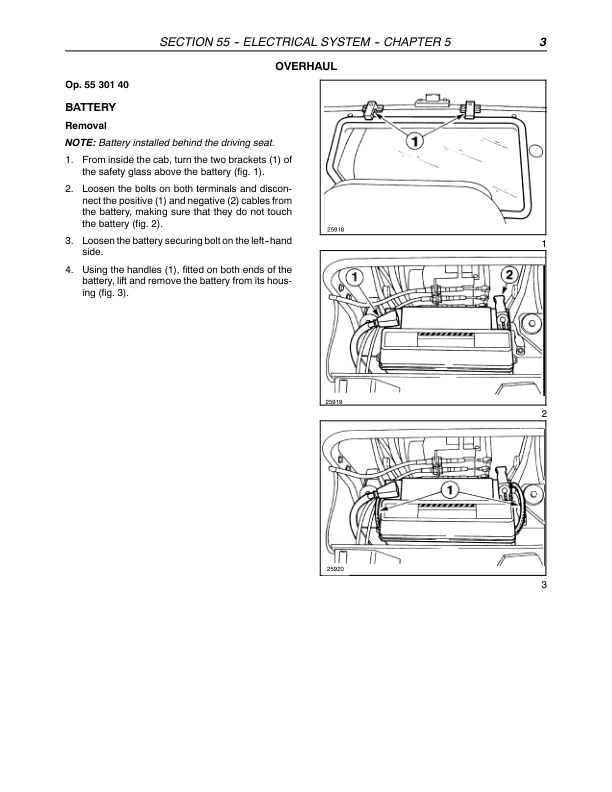 SECTION 55 - ELECTRICAL SYSTEM - CHAPTER 5 3

OVERHAUL

Op. 55 301 40

BATTERY

Removal

NOTE: Battery installed behind the driving seat.

1. From inside the cab, turn the two brackets (1) of the safety glass above the battery (fig. 1).

2. Loosen the bolts on both terminals and disconnect the positive (1) and negative (2) cables from the battery, making sure that they do not touch the battery (fig. 2).

3. Loosen the battery securing bolt on the left-hand side.

4. Using the handles (1), fitted on both ends of the battery, lift and remove the battery from its housing (fig. 3).

1

25918

1

1

2

25919

2

1

25920

3