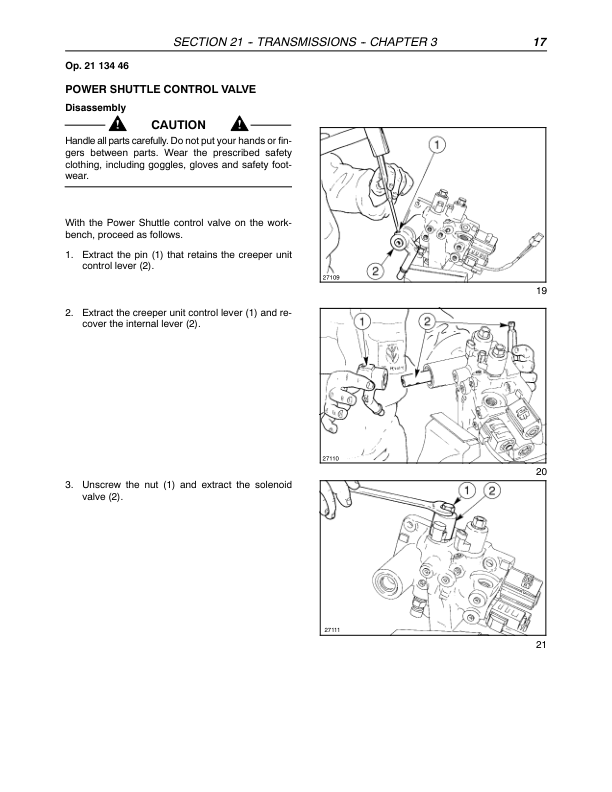 SECTION 21 - TRANSMISSIONS - CHAPTER 3 17

Op. 21 134 46

POWER SHUTTLE CONTROL VALVE

Disassembly

CAUTION

Handle all parts carefully. Do not put your hands or fingers between parts. Wear the prescribed safety clothing, including goggles, gloves and safety footwear.

With the Power Shuttle control valve on the workbench, proceed as follows.

1. Extract the pin (1) that retains the creeper unit control lever (2).

1
2
27109
19

2. Extract the creeper unit control lever (1) and recover the internal lever (2).

1
2
27110
20

3. Unscrew the nut (1) and extract the solenoid valve (2).

1
2
27111
21