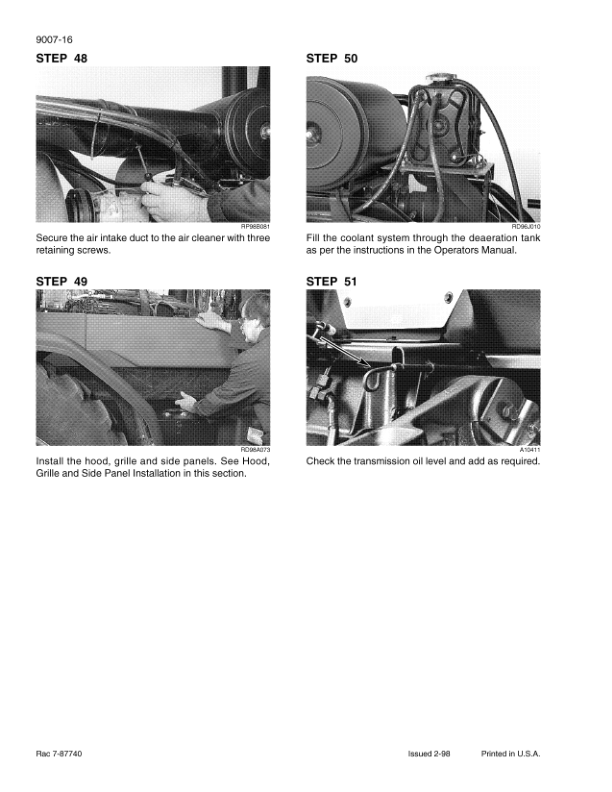 9007-16

STEP 48

RP98B081

Secure the air intake duct to the air cleaner with three retaining screws.

STEP 49

RD98A073

Install the hood, grille and side panels. See Hood, Grille and Side Panel Installation in this section.

STEP 50

RD96J010

Fill the coolant system through the deaeration tank as per the instructions in the Operators Manual.

STEP 51

A10411

Check the transmission oil level and add as required.

Rac 7-87740

Issued 2-98

Printed in U.S.A.