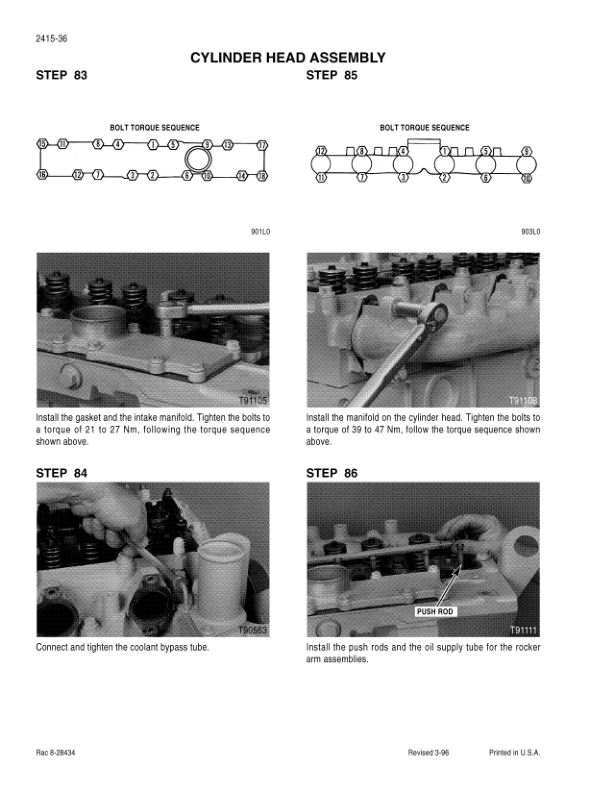 2415-36

CYLINDER HEAD ASSEMBLY

STEP 83

BOLT TORQUE SEQUENCE

15 11 8 4 1 5 9 13 17

16 12 7 3 2 6 10 14 18

901L0

T91105

Install the gasket and the intake manifold. Tighten the bolts to a torque of 21 to 27 Nm, following the torque sequence shown above.

STEP 84

T90563

Connect and tighten the coolant bypass tube.

STEP 85

BOLT TORQUE SEQUENCE

12 8 4 1 5 9

11 7 3 2 6 10

903L0

T91108

Install the manifold on the cylinder head. Tighten the bolts to a torque of 39 to 47 Nm, follow the torque sequence shown above.

STEP 86

PUSH ROD

T91111

Install the push rods and the oil supply tube for the rocker arm assemblies.

Rac 8-28434

Revised 3-96

Printed in U.S.A.