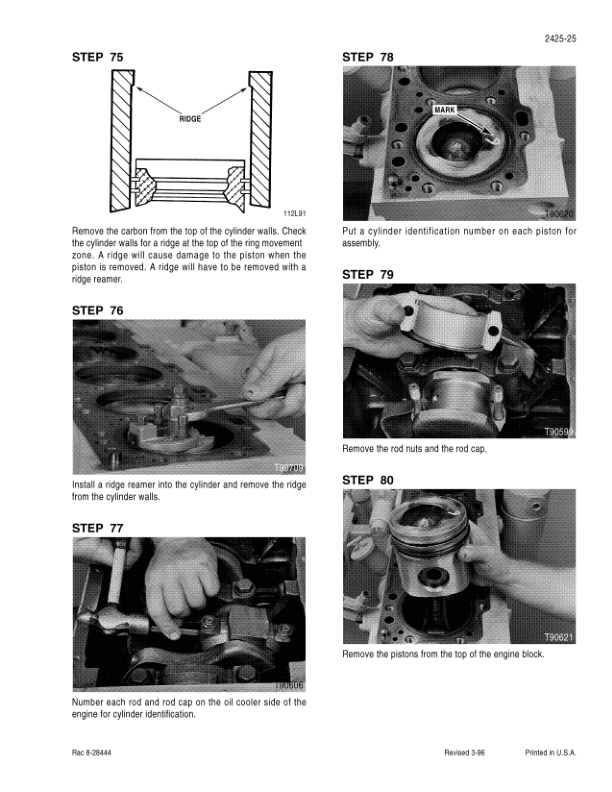 2425-25

STEP 75

RIDGE

112L91

Remove the carbon from the top of the cylinder walls. Check the cylinder walls for a ridge at the top of the ring movement zone. A ridge will cause damage to the piston when the piston is removed. A ridge will have to be removed with a ridge reamer.

STEP 76

T90709

Install a ridge reamer into the cylinder and remove the ridge from the cylinder walls.

STEP 77

T90606

Number each rod and rod cap on the oil cooler side of the engine for cylinder identification.

STEP 78

MARK

T90620

Put a cylinder identification number on each piston for assembly.

STEP 79

T90599

Remove the rod nuts and the rod cap.

STEP 80

T90621

Remove the pistons from the top of the engine block.

Rac 8-28444

Revised 3-96

Printed in U.S.A.