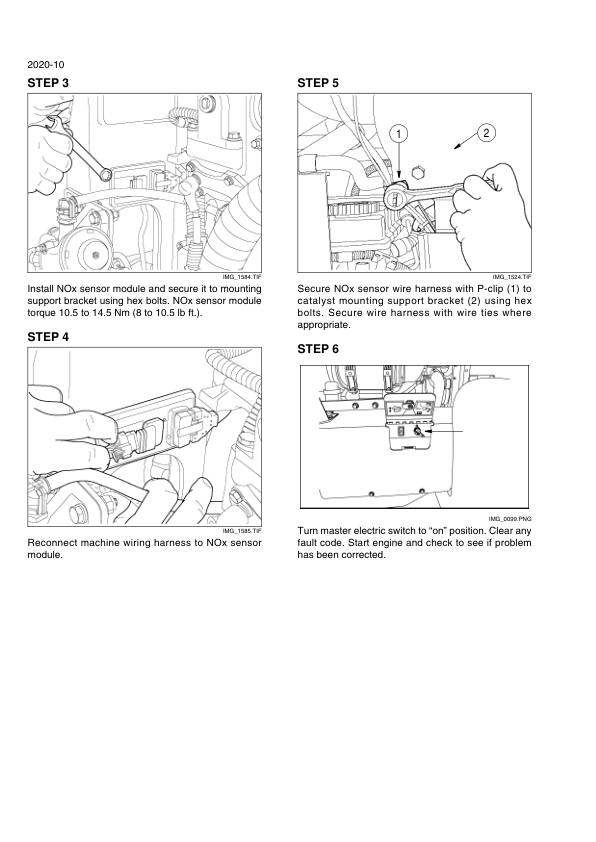 2020-10

STEP 3

IMG_1584.TIF

Install NOx sensor module and secure it to mounting support bracket using hex bolts. NOx sensor module torque 10.5 to 14.5 Nm (8 to 10.5 lb ft.).

STEP 4

IMG_1585.TIF

Reconnect machine wiring harness to NOx sensor module.

STEP 5

1

2

IMG_1524.TIF

Secure NOx sensor wire harness with P-clip (1) to catalyst mounting support bracket (2) using hex bolts. Secure wire harness with wire ties where appropriate.

STEP 6

IMG_0099.PNG

Turn master electric switch to “on” position. Clear any fault code. Start engine and check to see if problem has been corrected.