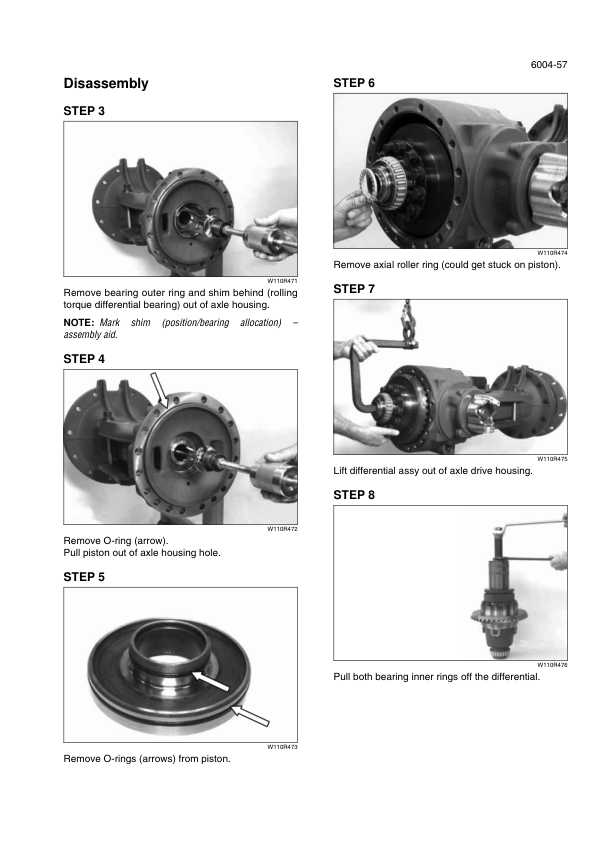 6004-57

Disassembly

STEP 3

W110R471

Remove bearing outer ring and shim behind (rolling torque differential bearing) out of axle housing.

NOTE: Mark shim (position/bearing allocation) – assembly aid.

STEP 4

W110R472

Remove O-ring (arrow).
Pull piston out of axle housing hole.

STEP 5

W110R473

Remove O-rings (arrows) from piston.

STEP 6

W110R474

Remove axial roller ring (could get stuck on piston).

STEP 7

W110R475

Lift differential assy out of axle drive housing.

STEP 8

W110R476

Pull both bearing inner rings off the differential.