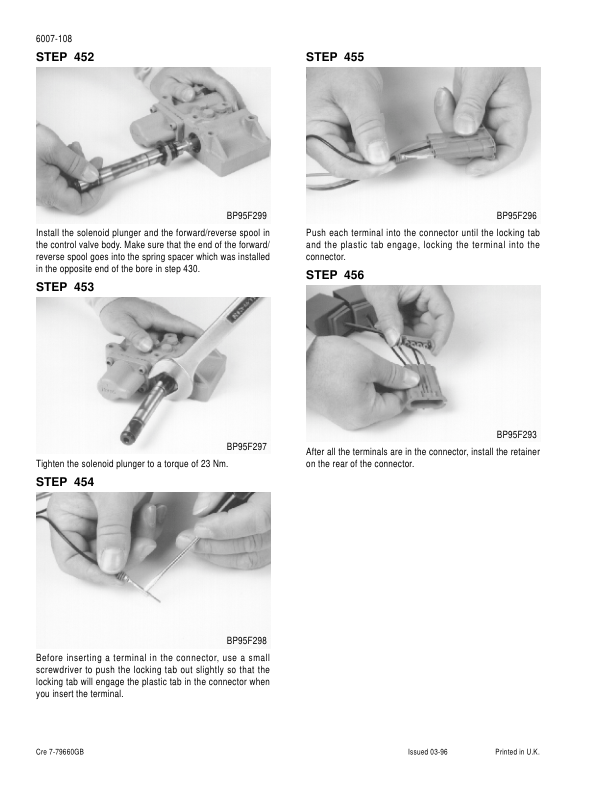 6007-108

STEP 452

BP95F299

Install the solenoid plunger and the forward/reverse spool in the control valve body. Make sure that the end of the forward/reverse spool goes into the spring spacer which was installed in the opposite end of the bore in step 430.

STEP 453

BP95F297

Tighten the solenoid plunger to a torque of 23 Nm.

STEP 454

BP95F298

Before inserting a terminal in the connector, use a small screwdriver to push the locking tab out slightly so that the locking tab will engage the plastic tab in the connector when you insert the terminal.

STEP 455

BP95F296

Push each terminal into the connector until the locking tab and the plastic tab engage, locking the terminal into the connector.

STEP 456

BP95F293

After all the terminals are in the connector, install the retainer on the rear of the connector.

Cre 7-79660GB Issued 03-96 Printed in U.K.