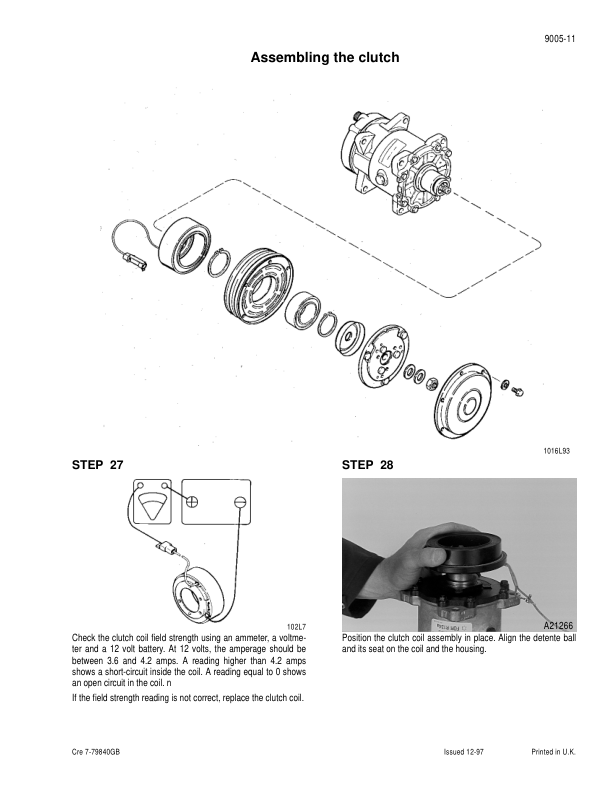 9005-11

Assembling the clutch

1016L93

STEP 27

102L7

Check the clutch coil field strength using an ammeter, a voltmeter and a 12 volt battery. At 12 volts, the amperage should be between 3.6 and 4.2 amps. A reading higher than 4.2 amps shows a short-circuit inside the coil. A reading equal to 0 shows an open circuit in the coil. n

If the field strength reading is not correct, replace the clutch coil.

STEP 28

A21266

Position the clutch coil assembly in place. Align the detente ball and its seat on the coil and the housing.

Cre 7-79840GB     Issued 12-97     Printed in U.K.