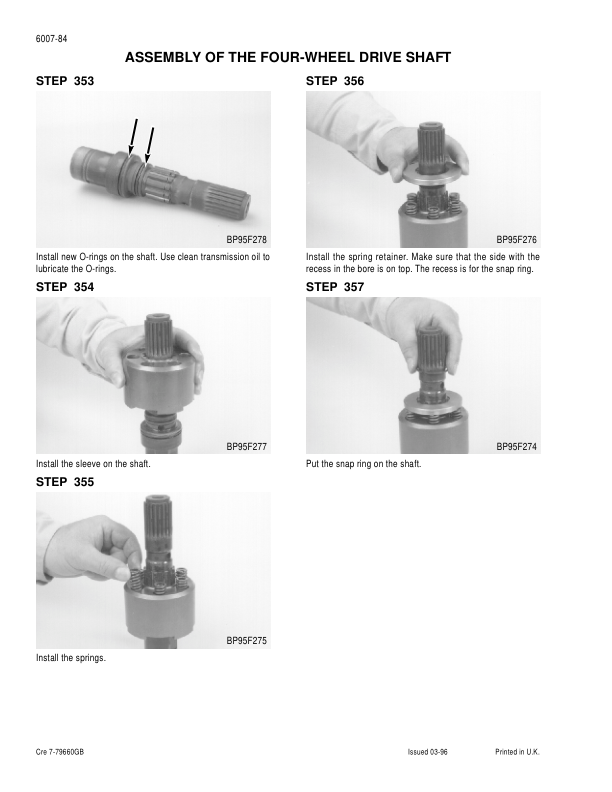 6007-84

ASSEMBLY OF THE FOUR-WHEEL DRIVE SHAFT

STEP 353

BP95F278

Install new O-rings on the shaft. Use clean transmission oil to lubricate the O-rings.

STEP 354

BP95F277

Install the sleeve on the shaft.

STEP 355

BP95F275

Install the springs.

STEP 356

BP95F276

Install the spring retainer. Make sure that the side with the recess in the bore is on top. The recess is for the snap ring.

STEP 357

BP95F274

Put the snap ring on the shaft.

Cre 7-79660GB Issued 03-96 Printed in U.K.