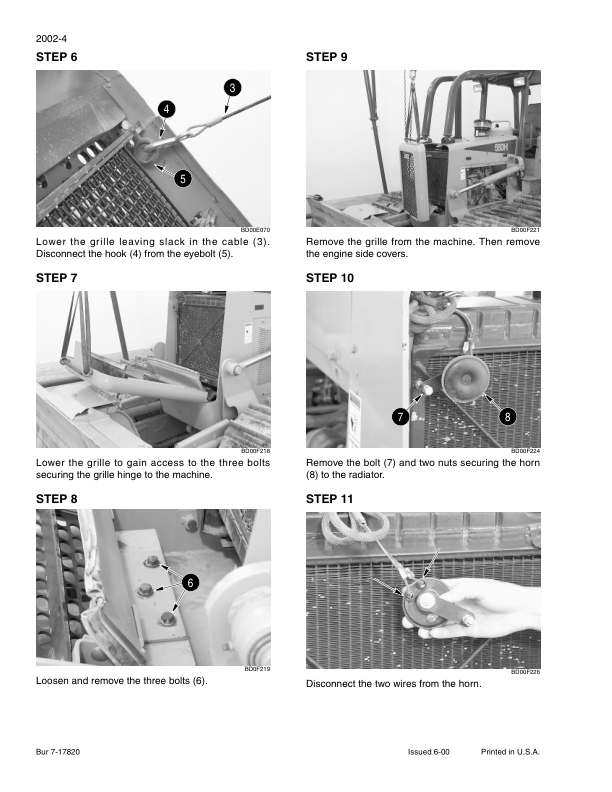 2002-4

STEP 6

3
4
5

BD00E070

Lower the grille leaving slack in the cable (3). Disconnect the hook (4) from the eyebolt (5).

STEP 7

BD00F218

Lower the grille to gain access to the three bolts securing the grille hinge to the machine.

STEP 8

6

BD00F219

Loosen and remove the three bolts (6).

STEP 9

550H

BD00F221

Remove the grille from the machine. Then remove the engine side covers.

STEP 10

7
8

BD00F224

Remove the bolt (7) and two nuts securing the horn (8) to the radiator.

STEP 11

BD00F226

Disconnect the two wires from the horn.

Bur 7-17820

Issued 6-00

Printed in U.S.A.