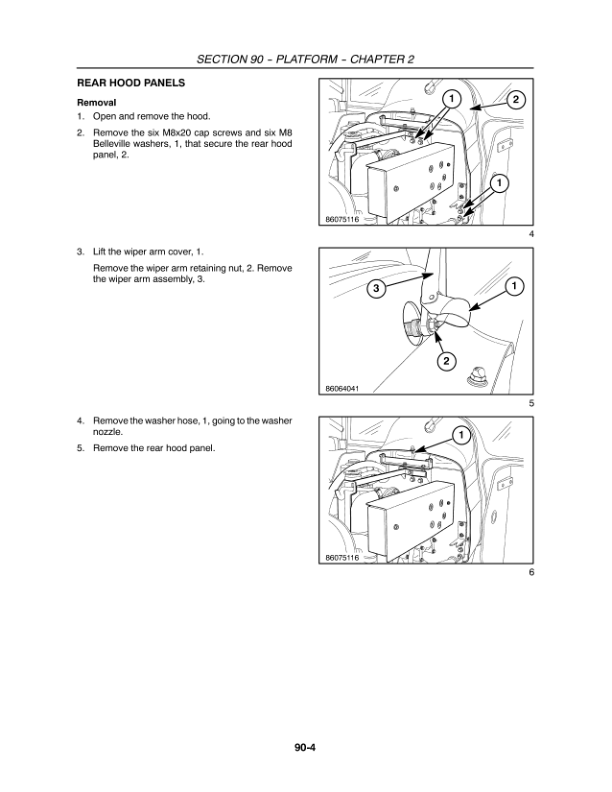 SECTION 90 – PLATFORM – CHAPTER 2

REAR HOOD PANELS

Removal

1. Open and remove the hood.

2. Remove the six M8x20 cap screws and six M8 Belleville washers, 1, that secure the rear hood panel, 2.

1
2
1
86075116
4

3. Lift the wiper arm cover, 1.

Remove the wiper arm retaining nut, 2. Remove the wiper arm assembly, 3.

3
1
2
86064041
5

4. Remove the washer hose, 1, going to the washer nozzle.

5. Remove the rear hood panel.

1
86075116
6

90-4