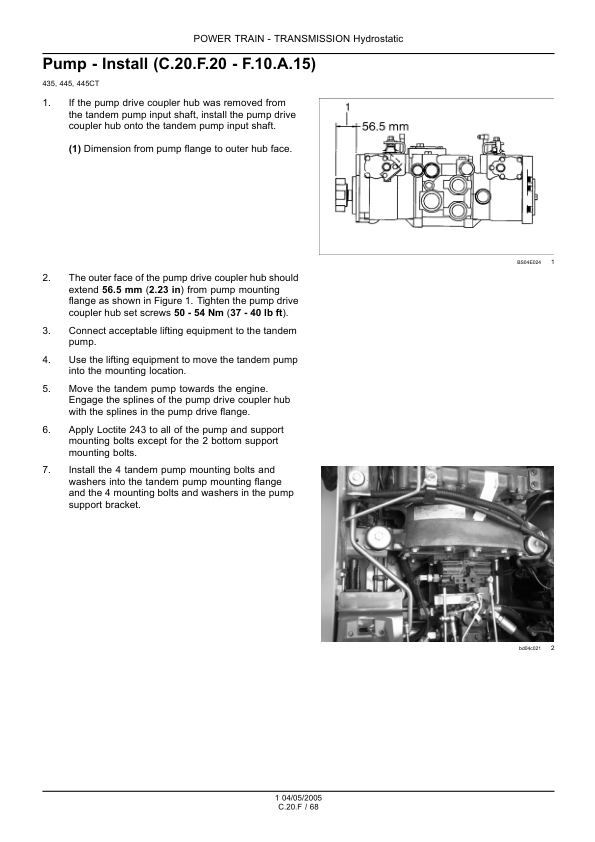 POWER TRAIN - TRANSMISSION Hydrostatic

Pump - Install (C.20.F.20 - F.10.A.15)

435, 445, 445CT

1. If the pump drive coupler hub was removed from the tandem pump input shaft, install the pump drive coupler hub onto the tandem pump input shaft.

(1) Dimension from pump flange to outer hub face.

1

56.5 mm

BS04E034 1

2. The outer face of the pump drive coupler hub should extend 56.5 mm (2.23 in) from pump mounting flange as shown in Figure 1. Tighten the pump drive coupler hub set screws 50 - 54 Nm (37 - 40 lb ft).

3. Connect acceptable lifting equipment to the tandem pump.

4. Use the lifting equipment to move the tandem pump into the mounting location.

5. Move the tandem pump towards the engine. Engage the splines of the pump drive coupler hub with the splines in the pump drive flange.

6. Apply Loctite 243 to all of the pump and support mounting bolts except for the 2 bottom support mounting bolts.

7. Install the 4 tandem pump mounting bolts and washers into the tandem pump mounting flange and the 4 mounting bolts and washers in the pump support bracket.

bd04c021 2

1 04/05/2005
C.20.F / 68