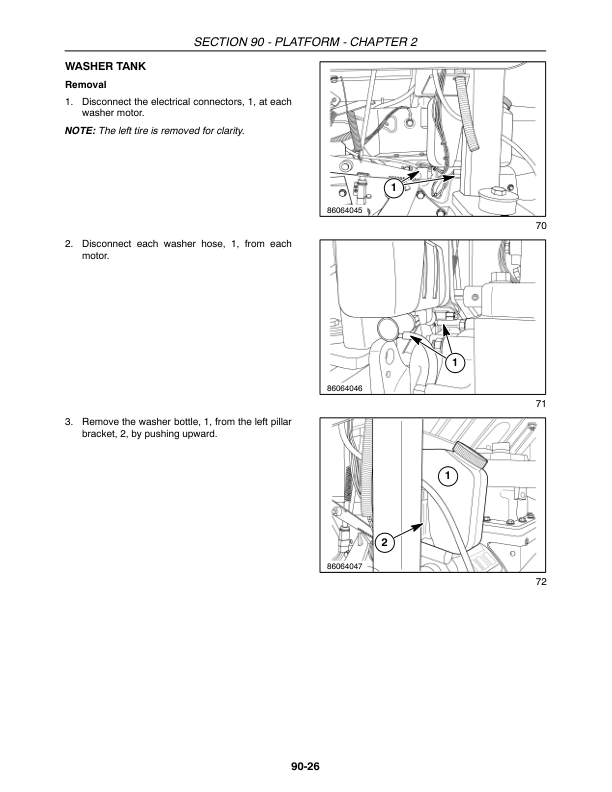 SECTION 90 - PLATFORM - CHAPTER 2

WASHER TANK

Removal

1. Disconnect the electrical connectors, 1, at each washer motor.

NOTE: The left tire is removed for clarity.

1

86064045

70

2. Disconnect each washer hose, 1, from each motor.

1

86064046

71

3. Remove the washer bottle, 1, from the left pillar bracket, 2, by pushing upward.

1

2

86064047

72

90-26