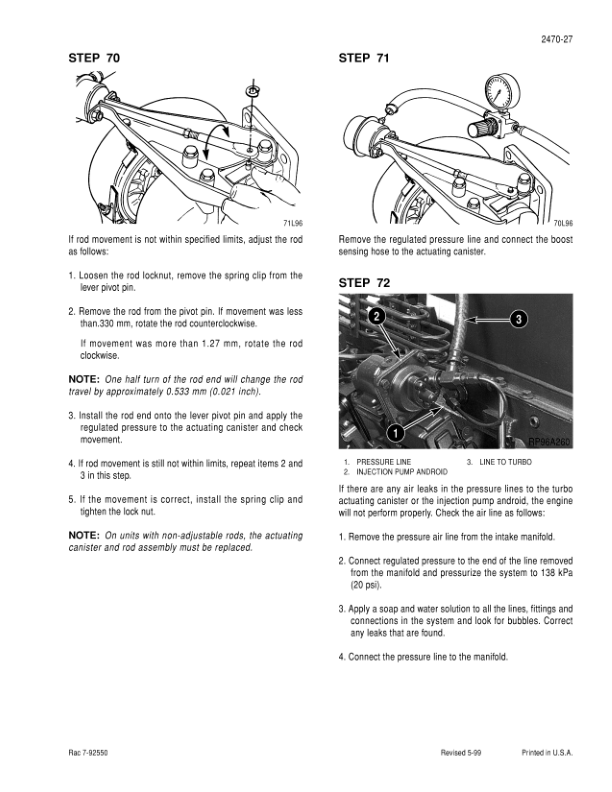 2470-27

STEP 70

71L96

If rod movement is not within specified limits, adjust the rod as follows:

1. Loosen the rod locknut, remove the spring clip from the lever pivot pin.

2. Remove the rod from the pivot pin. If movement was less than.330 mm, rotate the rod counterclockwise.

If movement was more than 1.27 mm, rotate the rod clockwise.

NOTE: One half turn of the rod end will change the rod travel by approximately 0.533 mm (0.021 inch).

3. Install the rod end onto the lever pivot pin and apply the regulated pressure to the actuating canister and check movement.

4. If rod movement is still not within limits, repeat items 2 and 3 in this step.

5. If the movement is correct, install the spring clip and tighten the lock nut.

NOTE: On units with non-adjustable rods, the actuating canister and rod assembly must be replaced.

STEP 71

70L96

Remove the regulated pressure line and connect the boost sensing hose to the actuating canister.

STEP 72

2
3
1
RP96A260

1. PRESSURE LINE
2. INJECTION PUMP ANDROID
3. LINE TO TURBO

If there are any air leaks in the pressure lines to the turbo actuating canister or the injection pump android, the engine will not perform properly. Check the air line as follows:

1. Remove the pressure air line from the intake manifold.

2. Connect regulated pressure to the end of the line removed from the manifold and pressurize the system to 138 kPa (20 psi).

3. Apply a soap and water solution to all the lines, fittings and connections in the system and look for bubbles. Correct any leaks that are found.

4. Connect the pressure line to the manifold.

Rac 7-92550
Revised 5-99
Printed in U.S.A.