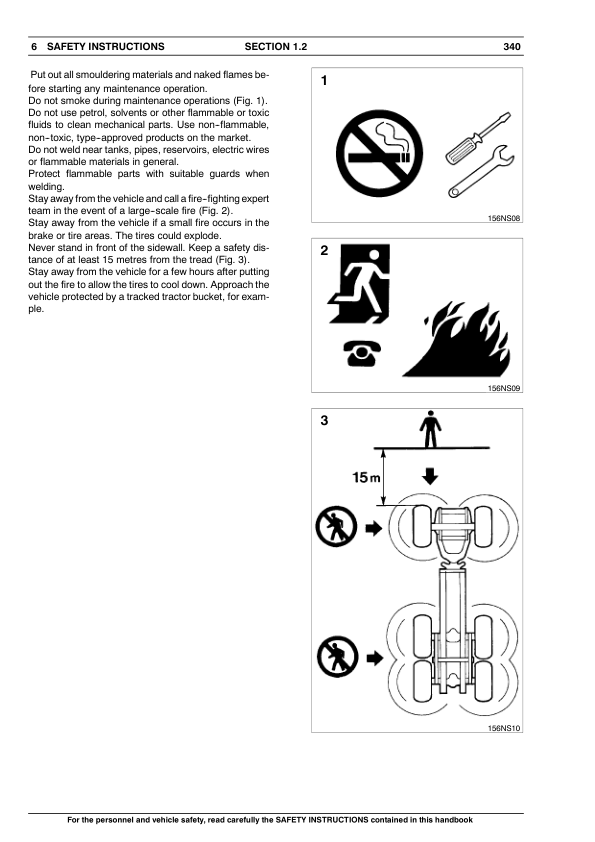 6 SAFETY INSTRUCTIONS SECTION 1.2 340

Put out all smouldering materials and naked flames before starting any maintenance operation.
Do not smoke during maintenance operations (Fig. 1).
Do not use petrol, solvents or other flammable or toxic fluids to clean mechanical parts. Use non-flammable, non-toxic, type-approved products on the market.
Do not weld near tanks, pipes, reservoirs, electric wires or flammable materials in general.
Protect flammable parts with suitable guards when welding.
Stay away from the vehicle and call a fire-fighting expert team in the event of a large-scale fire (Fig. 2).
Stay away from the vehicle if a small fire occurs in the brake or tire areas. The tires could explode.
Never stand in front of the sidewall. Keep a safety distance of at least 15 metres from the tread (Fig. 3).
Stay away from the vehicle for a few hours after putting out the fire to allow the tires to cool down. Approach the vehicle protected by a tracked tractor bucket, for example.

1

156NS08

2

156NS09

3

15 m

156NS10

For the personnel and vehicle safety, read carefully the SAFETY INSTRUCTIONS contained in this handbook