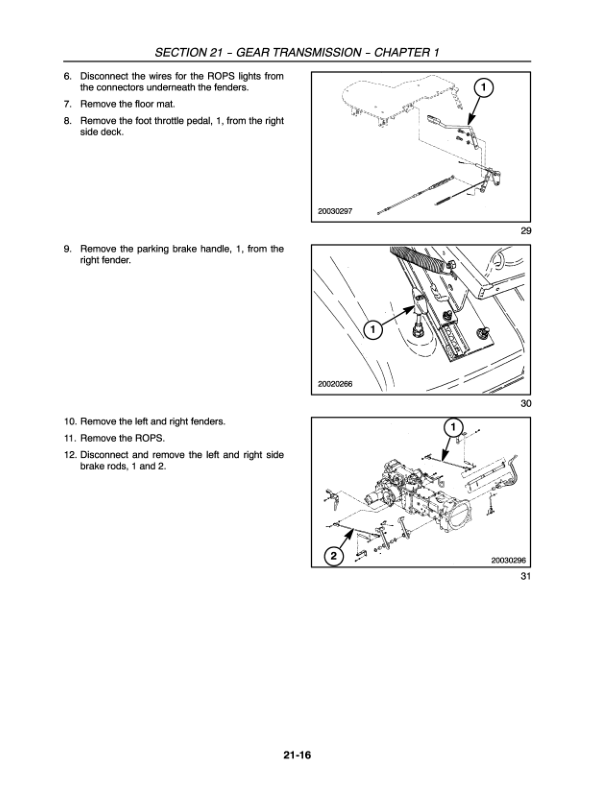 SECTION 21 – GEAR TRANSMISSION – CHAPTER 1

6. Disconnect the wires for the ROPS lights from the connectors underneath the fenders.

7. Remove the floor mat.

8. Remove the foot throttle pedal, 1, from the right side deck.

1

20030297

29

9. Remove the parking brake handle, 1, from the right fender.

1

20020266

30

10. Remove the left and right fenders.

11. Remove the ROPS.

12. Disconnect and remove the left and right side brake rods, 1 and 2.

1

2

20030296

31

21-16