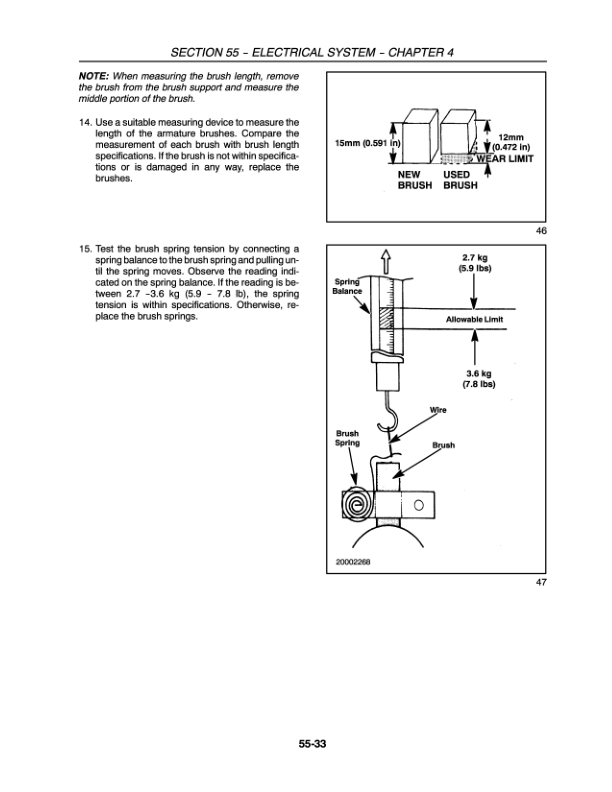 SECTION 55 – ELECTRICAL SYSTEM – CHAPTER 4

NOTE: When measuring the brush length, remove the brush from the brush support and measure the middle portion of the brush.

14. Use a suitable measuring device to measure the length of the armature brushes. Compare the measurement of each brush with brush length specifications. If the brush is not within specifications or is damaged in any way, replace the brushes.

15mm (0.591 in)
12mm (0.472 in)
WEAR LIMIT
NEW BRUSH
USED BRUSH

46

15. Test the brush spring tension by connecting a spring balance to the brush spring and pulling until the spring moves. Observe the reading indicated on the spring balance. If the reading is between 2.7 –3.6 kg (5.9 – 7.8 lb), the spring tension is within specifications. Otherwise, replace the brush springs.

2.7 kg (5.9 lbs)
Spring Balance
Allowable Limit
3.6 kg (7.8 lbs)
Wire
Brush Spring
Brush
20002268

47

55-33