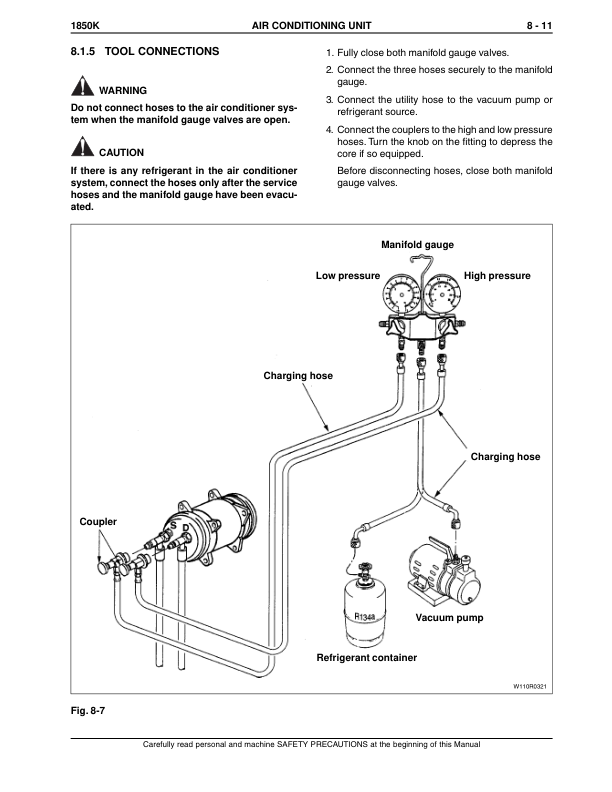 1850K AIR CONDITIONING UNIT 8 - 11

8.1.5 TOOL CONNECTIONS

WARNING

Do not connect hoses to the air conditioner system when the manifold gauge valves are open.

CAUTION

If there is any refrigerant in the air conditioner system, connect the hoses only after the service hoses and the manifold gauge have been evacuated.

1. Fully close both manifold gauge valves.

2. Connect the three hoses securely to the manifold gauge.

3. Connect the utility hose to the vacuum pump or refrigerant source.

4. Connect the couplers to the high and low pressure hoses. Turn the knob on the fitting to depress the core if so equipped.

Before disconnecting hoses, close both manifold gauge valves.

Manifold gauge
Low pressure
High pressure
Charging hose
Charging hose
Coupler
S
D
R134a
Vacuum pump
Refrigerant container
W110R0321

Fig. 8-7

Carefully read personal and machine SAFETY PRECAUTIONS at the beginning of this Manual