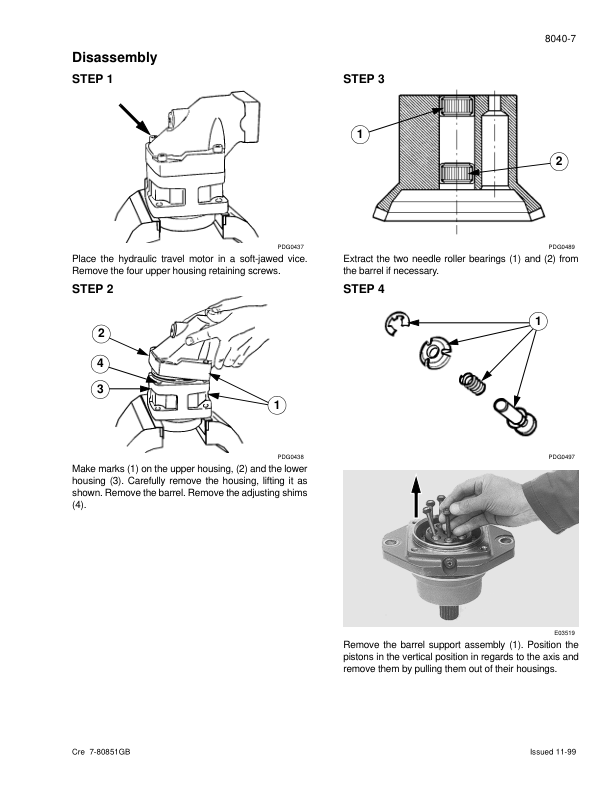 8040-7

Disassembly

STEP 1

PDG0437

Place the hydraulic travel motor in a soft-jawed vice. Remove the four upper housing retaining screws.

STEP 2

2

4

3

1

PDG0438

Make marks (1) on the upper housing, (2) and the lower housing (3). Carefully remove the housing, lifting it as shown. Remove the barrel. Remove the adjusting shims (4).

STEP 3

1

2

PDG0489

Extract the two needle roller bearings (1) and (2) from the barrel if necessary.

STEP 4

1

PDG0497

E03519

Remove the barrel support assembly (1). Position the pistons in the vertical position in regards to the axis and remove them by pulling them out of their housings.

Cre 7-80851GB

Issued 11-99