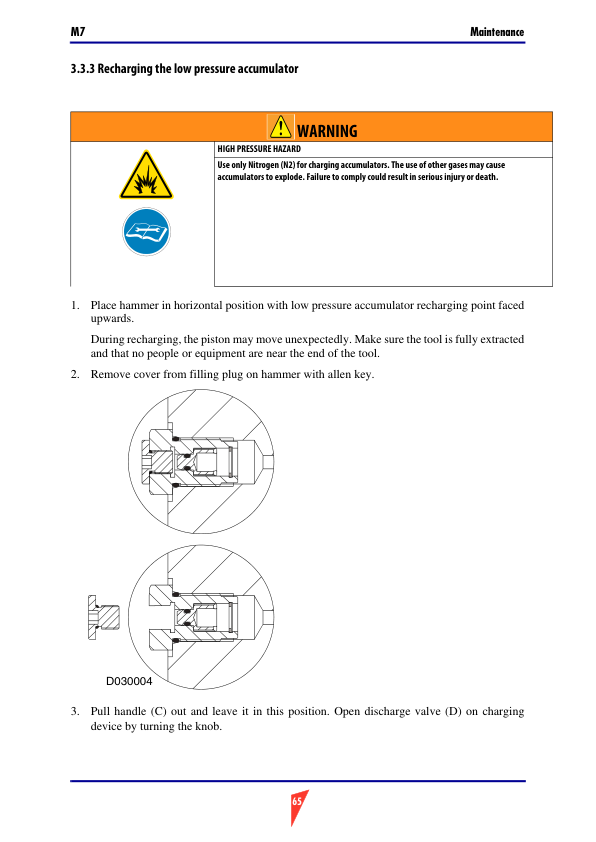 M7

Maintenance

3.3.3 Recharging the low pressure accumulator

WARNING

HIGH PRESSURE HAZARD

Use only Nitrogen (N2) for charging accumulators. The use of other gases may cause accumulators to explode. Failure to comply could result in serious injury or death.

1. Place hammer in horizontal position with low pressure accumulator recharging point faced upwards.

During recharging, the piston may move unexpectedly. Make sure the tool is fully extracted and that no people or equipment are near the end of the tool.

2. Remove cover from filling plug on hammer with allen key.

D030004

3. Pull handle (C) out and leave it in this position. Open discharge valve (D) on charging device by turning the knob.

65