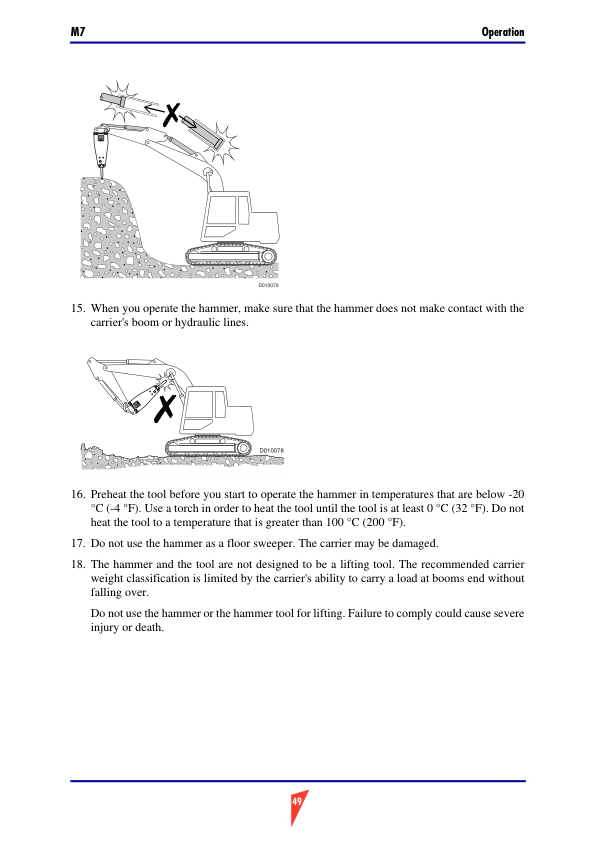 M7

Operation

D010079

15. When you operate the hammer, make sure that the hammer does not make contact with the carrier's boom or hydraulic lines.

D010078

16. Preheat the tool before you start to operate the hammer in temperatures that are below -20 °C (-4 °F). Use a torch in order to heat the tool until the tool is at least 0 °C (32 °F). Do not heat the tool to a temperature that is greater than 100 °C (200 °F).

17. Do not use the hammer as a floor sweeper. The carrier may be damaged.

18. The hammer and the tool are not designed to be a lifting tool. The recommended carrier weight classification is limited by the carrier's ability to carry a load at booms end without falling over.

Do not use the hammer or the hammer tool for lifting. Failure to comply could cause severe injury or death.

49