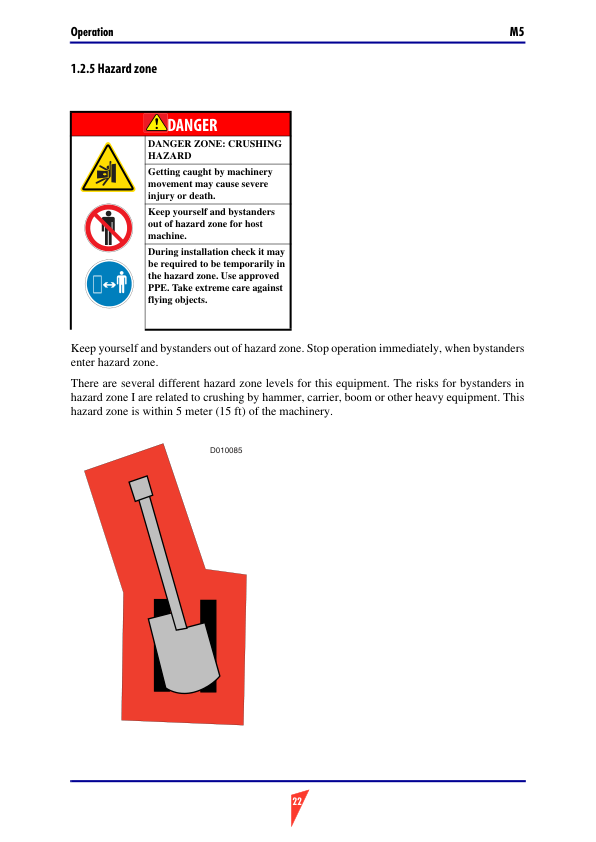 Operation M5

1.2.5 Hazard zone

DANGER

DANGER ZONE: CRUSHING HAZARD

Getting caught by machinery movement may cause severe injury or death.

Keep yourself and bystanders out of hazard zone for host machine.

During installation check it may be required to be temporarily in the hazard zone. Use approved PPE. Take extreme care against flying objects.

Keep yourself and bystanders out of hazard zone. Stop operation immediately, when bystanders enter hazard zone.

There are several different hazard zone levels for this equipment. The risks for bystanders in hazard zone I are related to crushing by hammer, carrier, boom or other heavy equipment. This hazard zone is within 5 meter (15 ft) of the machinery.

D010085

22