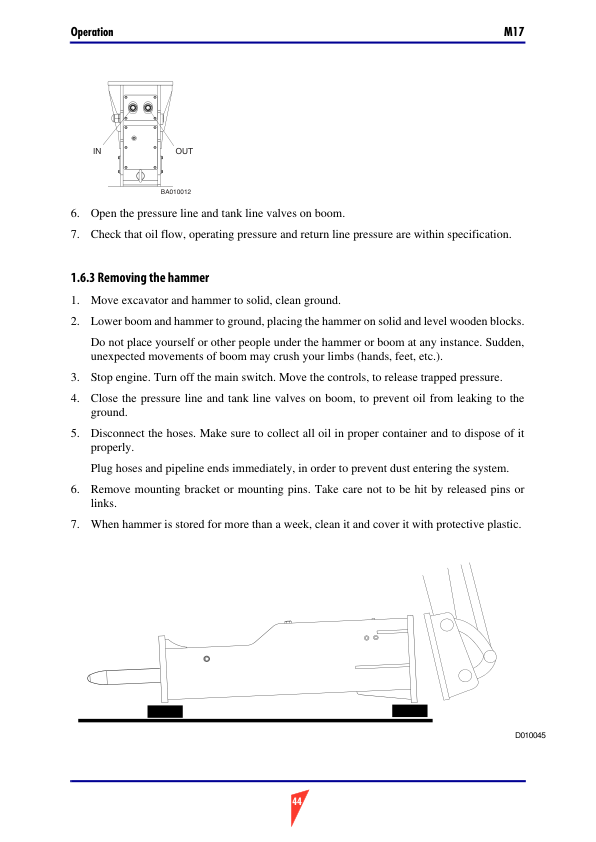 Operation

M17

IN

OUT

BA010012

6. Open the pressure line and tank line valves on boom.

7. Check that oil flow, operating pressure and return line pressure are within specification.

1.6.3 Removing the hammer

1. Move excavator and hammer to solid, clean ground.

2. Lower boom and hammer to ground, placing the hammer on solid and level wooden blocks.

Do not place yourself or other people under the hammer or boom at any instance. Sudden, unexpected movements of boom may crush your limbs (hands, feet, etc.).

3. Stop engine. Turn off the main switch. Move the controls, to release trapped pressure.

4. Close the pressure line and tank line valves on boom, to prevent oil from leaking to the ground.

5. Disconnect the hoses. Make sure to collect all oil in proper container and to dispose of it properly.

Plug hoses and pipeline ends immediately, in order to prevent dust entering the system.

6. Remove mounting bracket or mounting pins. Take care not to be hit by released pins or links.

7. When hammer is stored for more than a week, clean it and cover it with protective plastic.

D010045

44