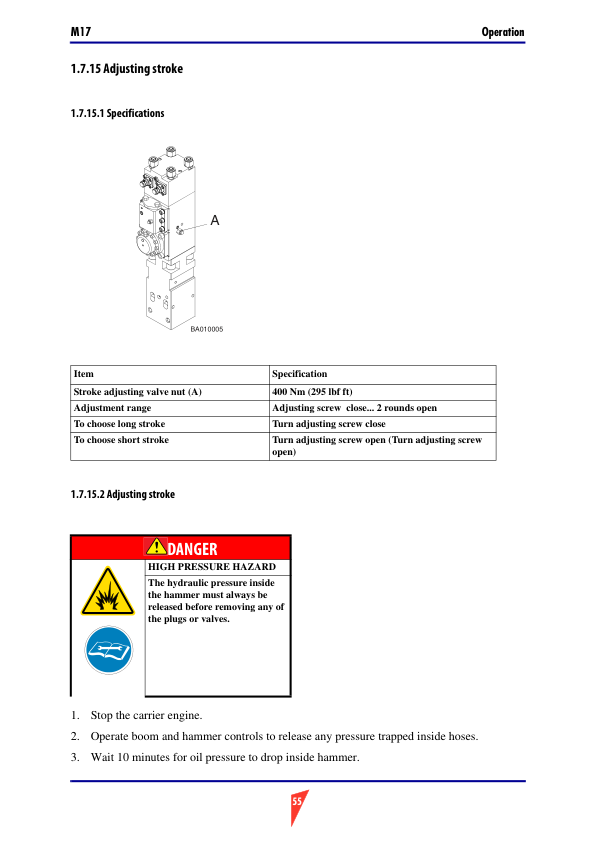 M17

Operation

1.7.15 Adjusting stroke

1.7.15.1 Specifications

A

BA010005

| Item | Specification |
|---|---|
| Stroke adjusting valve nut (A) | 400 Nm (295 lbf ft) |
| Adjustment range | Adjusting screw close... 2 rounds open |
| To choose long stroke | Turn adjusting screw close |
| To choose short stroke | Turn adjusting screw open (Turn adjusting screw open) |

1.7.15.2 Adjusting stroke

DANGER

HIGH PRESSURE HAZARD

The hydraulic pressure inside the hammer must always be released before removing any of the plugs or valves.

1. Stop the carrier engine.
2. Operate boom and hammer controls to release any pressure trapped inside hoses.
3. Wait 10 minutes for oil pressure to drop inside hammer.

55