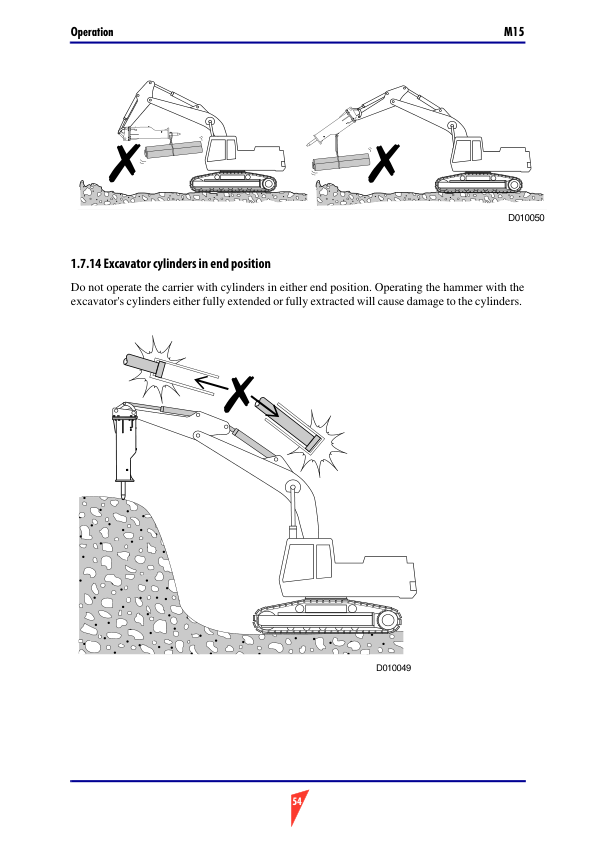 Operation

M15

D010050

1.7.14 Excavator cylinders in end position

Do not operate the carrier with cylinders in either end position. Operating the hammer with the excavator's cylinders either fully extended or fully extracted will cause damage to the cylinders.

D010049

54