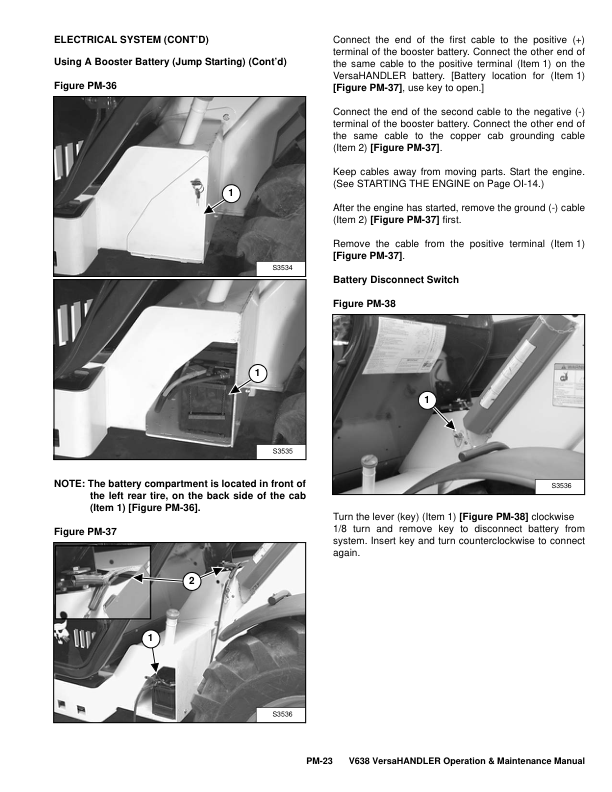 ELECTRICAL SYSTEM (CONT'D)

Using A Booster Battery (Jump Starting) (Cont'd)

Figure PM-36

1

S3534

1

S3535

NOTE: The battery compartment is located in front of the left rear tire, on the back side of the cab (Item 1) [Figure PM-36].

Figure PM-37

2

1

S3536

Connect the end of the first cable to the positive (+) terminal of the booster battery. Connect the other end of the same cable to the positive terminal (Item 1) on the VersaHANDLER battery. [Battery location for (Item 1) [Figure PM-37], use key to open.]

Connect the end of the second cable to the negative (-) terminal of the booster battery. Connect the other end of the same cable to the copper cab grounding cable (Item 2) [Figure PM-37].

Keep cables away from moving parts. Start the engine. (See STARTING THE ENGINE on Page OI-14.)

After the engine has started, remove the ground (-) cable (Item 2) [Figure PM-37] first.

Remove the cable from the positive terminal (Item 1) [Figure PM-37].

Battery Disconnect Switch

Figure PM-38

1

S3536

Turn the lever (key) (Item 1) [Figure PM-38] clockwise 1/8 turn and remove key to disconnect battery from system. Insert key and turn counterclockwise to connect again.

PM-23 V638 VersaHANDLER Operation & Maintenance Manual