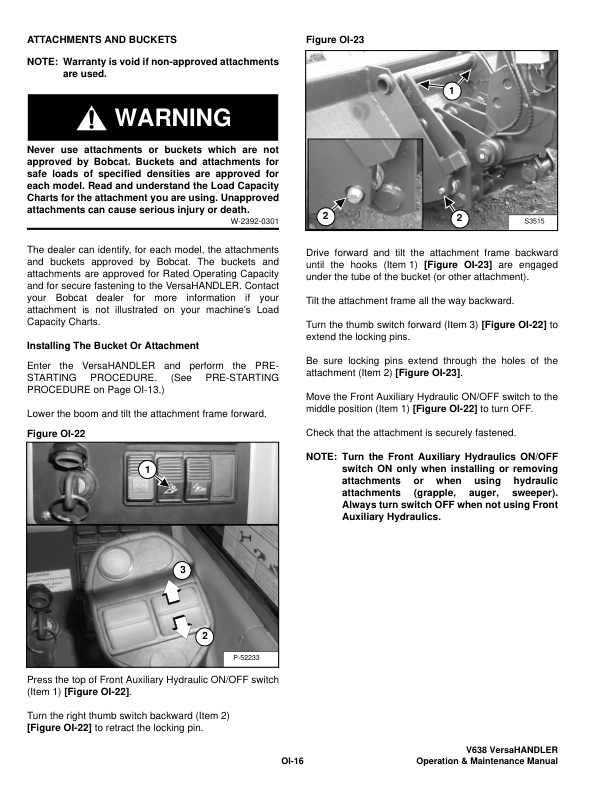 ATTACHMENTS AND BUCKETS

NOTE: Warranty is void if non-approved attachments are used.

WARNING

Never use attachments or buckets which are not approved by Bobcat. Buckets and attachments for safe loads of specified densities are approved for each model. Read and understand the Load Capacity Charts for the attachment you are using. Unapproved attachments can cause serious injury or death.

W-2392-0301

The dealer can identify, for each model, the attachments and buckets approved by Bobcat. The buckets and attachments are approved for Rated Operating Capacity and for secure fastening to the VersaHANDLER. Contact your Bobcat dealer for more information if your attachment is not illustrated on your machine's Load Capacity Charts.

Installing The Bucket Or Attachment

Enter the VersaHANDLER and perform the PRE-STARTING PROCEDURE. (See PRE-STARTING PROCEDURE on Page OI-13.)

Lower the boom and tilt the attachment frame forward.

Figure OI-22

1

3

2

P-52233

Press the top of Front Auxiliary Hydraulic ON/OFF switch (Item 1) [Figure OI-22].

Turn the right thumb switch backward (Item 2) [Figure OI-22] to retract the locking pin.

Figure OI-23

1

2

2

S3515

Drive forward and tilt the attachment frame backward until the hooks (Item 1) [Figure OI-23] are engaged under the tube of the bucket (or other attachment).

Tilt the attachment frame all the way backward.

Turn the thumb switch forward (Item 3) [Figure OI-22] to extend the locking pins.

Be sure locking pins extend through the holes of the attachment (Item 2) [Figure OI-23].

Move the Front Auxiliary Hydraulic ON/OFF switch to the middle position (Item 1) [Figure OI-22] to turn OFF.

Check that the attachment is securely fastened.

NOTE: Turn the Front Auxiliary Hydraulics ON/OFF switch ON only when installing or removing attachments or when using hydraulic attachments (grapple, auger, sweeper). Always turn switch OFF when not using Front Auxiliary Hydraulics.

OI-16

V638 VersaHANDLER
Operation & Maintenance Manual