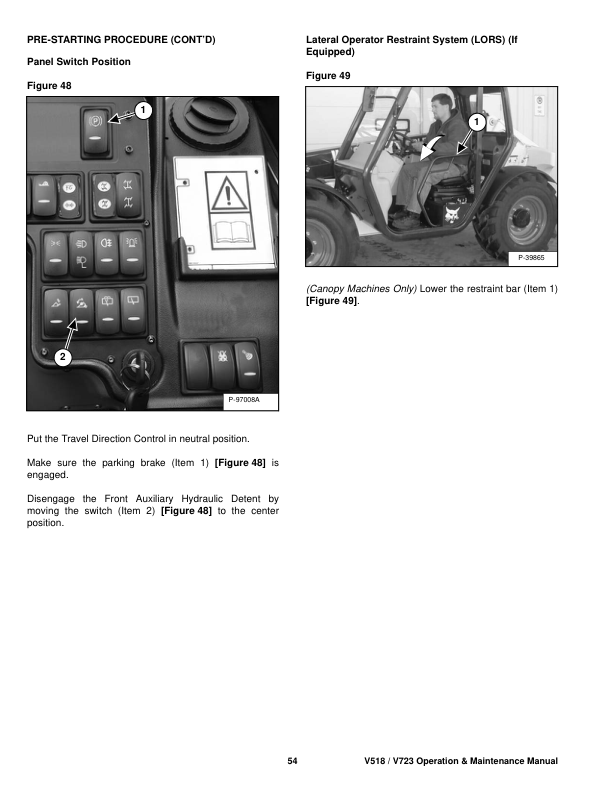 PRE-STARTING PROCEDURE (CONT'D)

Panel Switch Position

Figure 48

1

2

P-97008A

Put the Travel Direction Control in neutral position.

Make sure the parking brake (Item 1) [Figure 48] is engaged.

Disengage the Front Auxiliary Hydraulic Detent by moving the switch (Item 2) [Figure 48] to the center position.

Lateral Operator Restraint System (LORS) (If Equipped)

Figure 49

1

P-39865

(Canopy Machines Only) Lower the restraint bar (Item 1) [Figure 49].

54

V518 / V723 Operation & Maintenance Manual