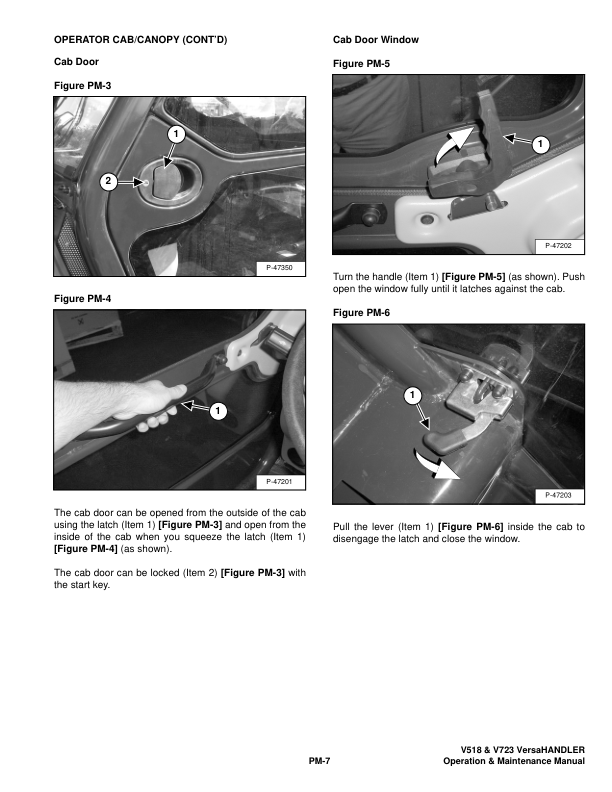 OPERATOR CAB/CANOPY (CONT'D)

Cab Door

Figure PM-3

1

2

P-47350

Figure PM-4

1

P-47201

The cab door can be opened from the outside of the cab using the latch (Item 1) [Figure PM-3] and open from the inside of the cab when you squeeze the latch (Item 1) [Figure PM-4] (as shown).

The cab door can be locked (Item 2) [Figure PM-3] with the start key.

Cab Door Window

Figure PM-5

1

P-47202

Turn the handle (Item 1) [Figure PM-5] (as shown). Push open the window fully until it latches against the cab.

Figure PM-6

1

P-47203

Pull the lever (Item 1) [Figure PM-6] inside the cab to disengage the latch and close the window.

PM-7

V518 & V723 VersaHANDLER
Operation & Maintenance Manual