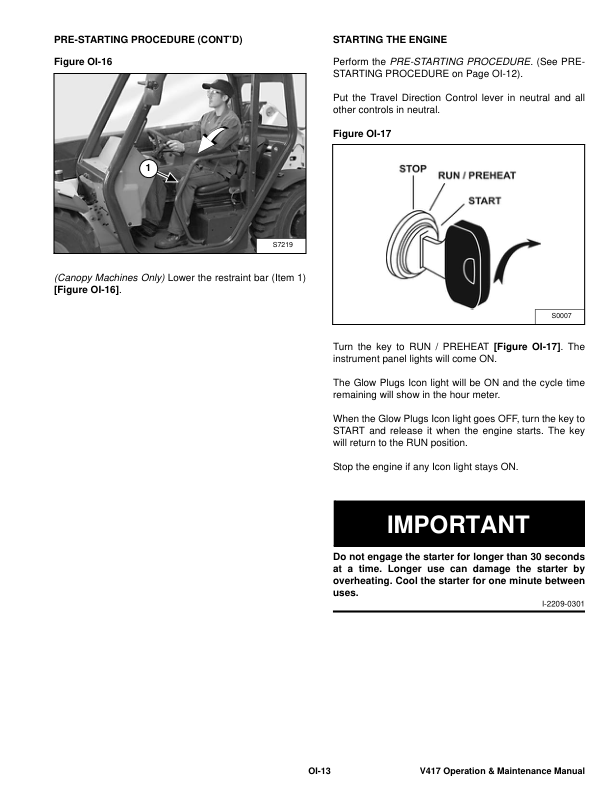 PRE-STARTING PROCEDURE (CONT'D)

Figure OI-16

1

S7219

(Canopy Machines Only) Lower the restraint bar (Item 1) [Figure OI-16].

STARTING THE ENGINE

Perform the PRE-STARTING PROCEDURE. (See PRE-STARTING PROCEDURE on Page OI-12).

Put the Travel Direction Control lever in neutral and all other controls in neutral.

Figure OI-17

STOP

RUN / PREHEAT

START

S0007

Turn the key to RUN / PREHEAT [Figure OI-17]. The instrument panel lights will come ON.

The Glow Plugs Icon light will be ON and the cycle time remaining will show in the hour meter.

When the Glow Plugs Icon light goes OFF, turn the key to START and release it when the engine starts. The key will return to the RUN position.

Stop the engine if any Icon light stays ON.

IMPORTANT

Do not engage the starter for longer than 30 seconds at a time. Longer use can damage the starter by overheating. Cool the starter for one minute between uses.

I-2209-0301

OI-13

V417 Operation & Maintenance Manual