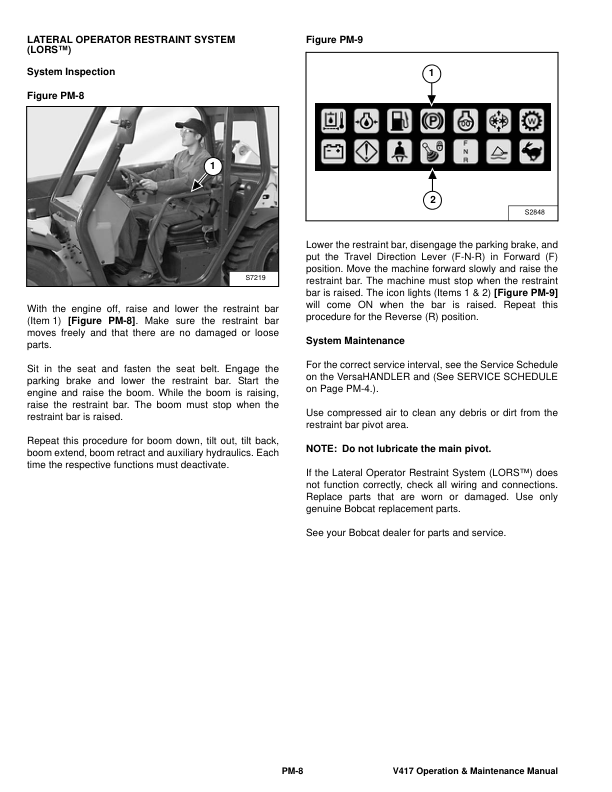 LATERAL OPERATOR RESTRAINT SYSTEM (LORS™)

System Inspection

Figure PM-8

1

S7219

With the engine off, raise and lower the restraint bar (Item 1) [Figure PM-8]. Make sure the restraint bar moves freely and that there are no damaged or loose parts.

Sit in the seat and fasten the seat belt. Engage the parking brake and lower the restraint bar. Start the engine and raise the boom. While the boom is raising, raise the restraint bar. The boom must stop when the restraint bar is raised.

Repeat this procedure for boom down, tilt out, tilt back, boom extend, boom retract and auxiliary hydraulics. Each time the respective functions must deactivate.

Figure PM-9

1

P

W

F
N
R

2

S2848

Lower the restraint bar, disengage the parking brake, and put the Travel Direction Lever (F-N-R) in Forward (F) position. Move the machine forward slowly and raise the restraint bar. The machine must stop when the restraint bar is raised. The icon lights (Items 1 & 2) [Figure PM-9] will come ON when the bar is raised. Repeat this procedure for the Reverse (R) position.

System Maintenance

For the correct service interval, see the Service Schedule on the VersaHANDLER and (See SERVICE SCHEDULE on Page PM-4.).

Use compressed air to clean any debris or dirt from the restraint bar pivot area.

NOTE: Do not lubricate the main pivot.

If the Lateral Operator Restraint System (LORS™) does not function correctly, check all wiring and connections. Replace parts that are worn or damaged. Use only genuine Bobcat replacement parts.

See your Bobcat dealer for parts and service.

PM-8

V417 Operation & Maintenance Manual