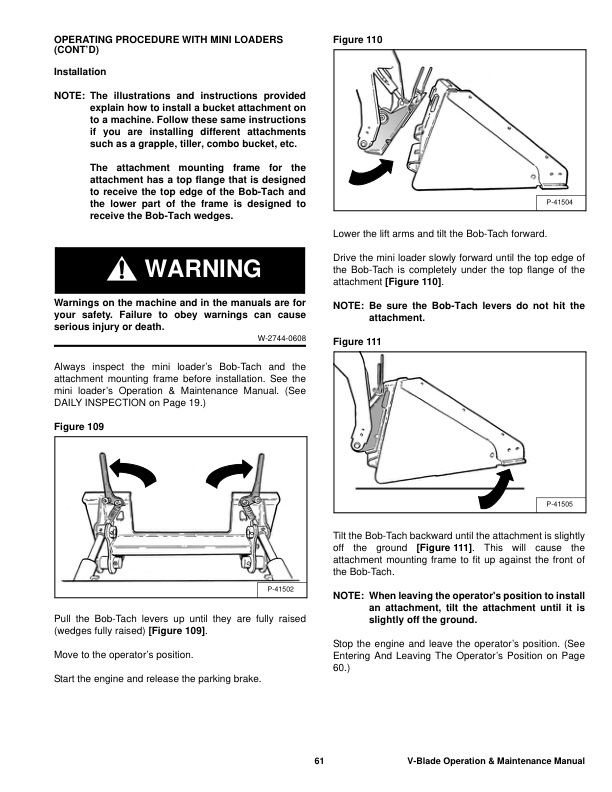 OPERATING PROCEDURE WITH MINI LOADERS (CONT'D)

Installation

NOTE: The illustrations and instructions provided explain how to install a bucket attachment on to a machine. Follow these same instructions if you are installing different attachments such as a grapple, tiller, combo bucket, etc.

The attachment mounting frame for the attachment has a top flange that is designed to receive the top edge of the Bob-Tach and the lower part of the frame is designed to receive the Bob-Tach wedges.

WARNING

Warnings on the machine and in the manuals are for your safety. Failure to obey warnings can cause serious injury or death.

W-2744-0608

Always inspect the mini loader's Bob-Tach and the attachment mounting frame before installation. See the mini loader's Operation & Maintenance Manual. (See DAILY INSPECTION on Page 19.)

Figure 109

P-41502

Pull the Bob-Tach levers up until they are fully raised (wedges fully raised) [Figure 109].

Move to the operator's position.

Start the engine and release the parking brake.

Figure 110

P-41504

Lower the lift arms and tilt the Bob-Tach forward.

Drive the mini loader slowly forward until the top edge of the Bob-Tach is completely under the top flange of the attachment [Figure 110].

NOTE: Be sure the Bob-Tach levers do not hit the attachment.

Figure 111

P-41505

Tilt the Bob-Tach backward until the attachment is slightly off the ground [Figure 111]. This will cause the attachment mounting frame to fit up against the front of the Bob-Tach.

NOTE: When leaving the operator's position to install an attachment, tilt the attachment until it is slightly off the ground.

Stop the engine and leave the operator's position. (See Entering And Leaving The Operator's Position on Page 60.)

61 V-Blade Operation & Maintenance Manual