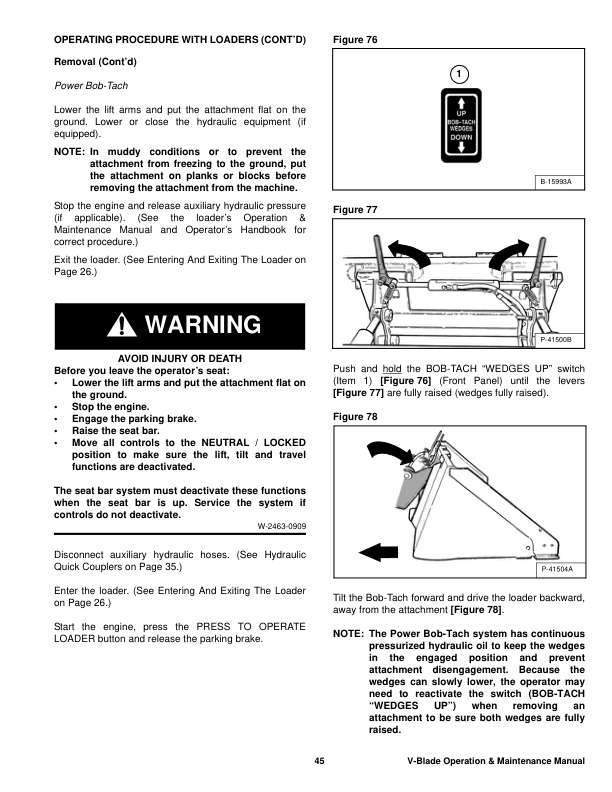 OPERATING PROCEDURE WITH LOADERS (CONT'D)

Removal (Cont'd)

Power Bob-Tach

Lower the lift arms and put the attachment flat on the ground. Lower or close the hydraulic equipment (if equipped).

NOTE: In muddy conditions or to prevent the attachment from freezing to the ground, put the attachment on planks or blocks before removing the attachment from the machine.

Stop the engine and release auxiliary hydraulic pressure (if applicable). (See the loader's Operation & Maintenance Manual and Operator's Handbook for correct procedure.)

Exit the loader. (See Entering And Exiting The Loader on Page 26.)

WARNING

AVOID INJURY OR DEATH
Before you leave the operator's seat:
• Lower the lift arms and put the attachment flat on the ground.
• Stop the engine.
• Engage the parking brake.
• Raise the seat bar.
• Move all controls to the NEUTRAL / LOCKED position to make sure the lift, tilt and travel functions are deactivated.

The seat bar system must deactivate these functions when the seat bar is up. Service the system if controls do not deactivate.

W-2463-0909

Disconnect auxiliary hydraulic hoses. (See Hydraulic Quick Couplers on Page 35.)

Enter the loader. (See Entering And Exiting The Loader on Page 26.)

Start the engine, press the PRESS TO OPERATE LOADER button and release the parking brake.

Figure 76

1

UP
BOB-TACH
WEDGES
DOWN

B-15993A

Figure 77

P-41500B

Push and hold the BOB-TACH "WEDGES UP" switch (Item 1) [Figure 76] (Front Panel) until the levers [Figure 77] are fully raised (wedges fully raised).

Figure 78

P-41504A

Tilt the Bob-Tach forward and drive the loader backward, away from the attachment [Figure 78].

NOTE: The Power Bob-Tach system has continuous pressurized hydraulic oil to keep the wedges in the engaged position and prevent attachment disengagement. Because the wedges can slowly lower, the operator may need to reactivate the switch (BOB-TACH "WEDGES UP") when removing an attachment to be sure both wedges are fully raised.

45

V-Blade Operation & Maintenance Manual