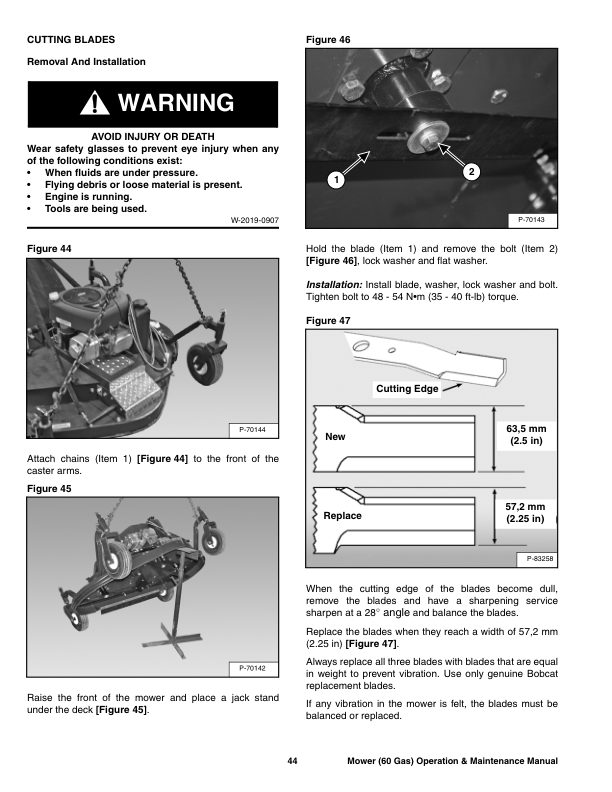 CUTTING BLADES

Removal And Installation

WARNING

AVOID INJURY OR DEATH
Wear safety glasses to prevent eye injury when any of the following conditions exist:
• When fluids are under pressure.
• Flying debris or loose material is present.
• Engine is running.
• Tools are being used.

W-2019-0907

Figure 44

P-70144

Attach chains (Item 1) [Figure 44] to the front of the caster arms.

Figure 45

P-70142

Raise the front of the mower and place a jack stand under the deck [Figure 45].

Figure 46

1

2

P-70143

Hold the blade (Item 1) and remove the bolt (Item 2) [Figure 46], lock washer and flat washer.

Installation: Install blade, washer, lock washer and bolt. Tighten bolt to 48 - 54 N•m (35 - 40 ft-lb) torque.

Figure 47

Cutting Edge

New

63,5 mm (2.5 in)

Replace

57,2 mm (2.25 in)

P-83258

When the cutting edge of the blades become dull, remove the blades and have a sharpening service sharpen at a 28° angle and balance the blades.

Replace the blades when they reach a width of 57,2 mm (2.25 in) [Figure 47].

Always replace all three blades with blades that are equal in weight to prevent vibration. Use only genuine Bobcat replacement blades.

If any vibration in the mower is felt, the blades must be balanced or replaced.

44 Mower (60 Gas) Operation & Maintenance Manual