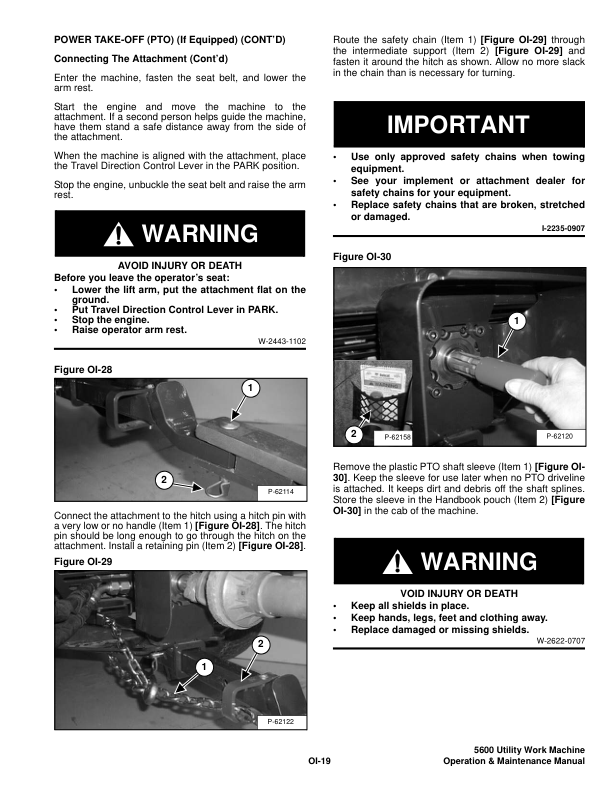 POWER TAKE-OFF (PTO) (If Equipped) (CONT'D)

Connecting The Attachment (Cont'd)

Enter the machine, fasten the seat belt, and lower the arm rest.

Start the engine and move the machine to the attachment. If a second person helps guide the machine, have them stand a safe distance away from the side of the attachment.

When the machine is aligned with the attachment, place the Travel Direction Control Lever in the PARK position.

Stop the engine, unbuckle the seat belt and raise the arm rest.

WARNING

AVOID INJURY OR DEATH
Before you leave the operator's seat:
• Lower the lift arm, put the attachment flat on the ground.
• Put Travel Direction Control Lever in PARK.
• Stop the engine.
• Raise operator arm rest.
W-2443-1102

Figure OI-28

1

2

P-62114

Connect the attachment to the hitch using a hitch pin with a very low or no handle (Item 1) [Figure OI-28]. The hitch pin should be long enough to go through the hitch on the attachment. Install a retaining pin (Item 2) [Figure OI-28].

Figure OI-29

2

1

P-62122

Route the safety chain (Item 1) [Figure OI-29] through the intermediate support (Item 2) [Figure OI-29] and fasten it around the hitch as shown. Allow no more slack in the chain than is necessary for turning.

IMPORTANT

• Use only approved safety chains when towing equipment.
• See your implement or attachment dealer for safety chains for your equipment.
• Replace safety chains that are broken, stretched or damaged.
I-2235-0907

Figure OI-30

1

2

P-62158

P-62120

Remove the plastic PTO shaft sleeve (Item 1) [Figure OI-30]. Keep the sleeve for use later when no PTO driveline is attached. It keeps dirt and debris off the shaft splines. Store the sleeve in the Handbook pouch (Item 2) [Figure OI-30] in the cab of the machine.

WARNING

VOID INJURY OR DEATH
• Keep all shields in place.
• Keep hands, legs, feet and clothing away.
• Replace damaged or missing shields.
W-2622-0707

OI-19

5600 Utility Work Machine
Operation & Maintenance Manual