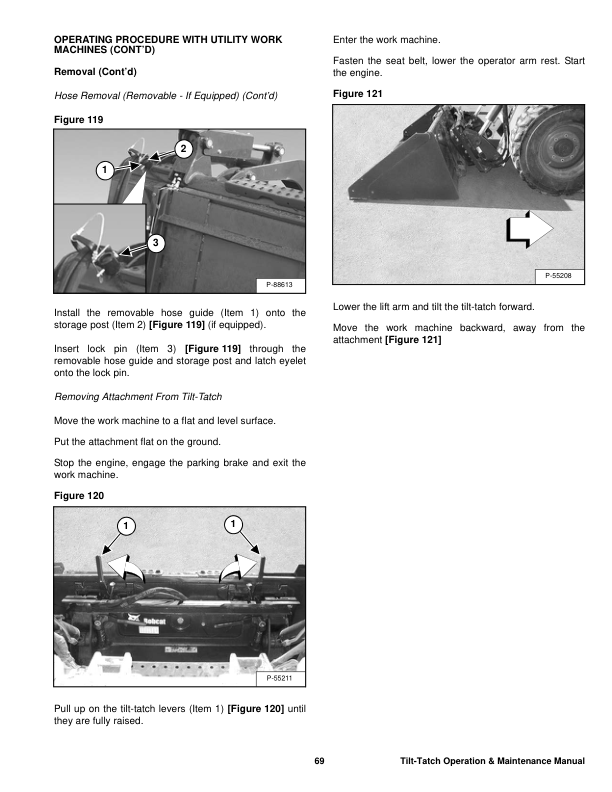 OPERATING PROCEDURE WITH UTILITY WORK MACHINES (CONT'D)

Removal (Cont'd)

Hose Removal (Removable - If Equipped) (Cont'd)

Figure 119

2
1
3
P-88613

Install the removable hose guide (Item 1) onto the storage post (Item 2) [Figure 119] (if equipped).

Insert lock pin (Item 3) [Figure 119] through the removable hose guide and storage post and latch eyelet onto the lock pin.

Removing Attachment From Tilt-Tatch

Move the work machine to a flat and level surface.

Put the attachment flat on the ground.

Stop the engine, engage the parking brake and exit the work machine.

Figure 120

1
1
Bobcat
P-55211

Pull up on the tilt-tatch levers (Item 1) [Figure 120] until they are fully raised.

Enter the work machine.

Fasten the seat belt, lower the operator arm rest. Start the engine.

Figure 121

P-55208

Lower the lift arm and tilt the tilt-tatch forward.

Move the work machine backward, away from the attachment [Figure 121]

69

Tilt-Tatch Operation & Maintenance Manual