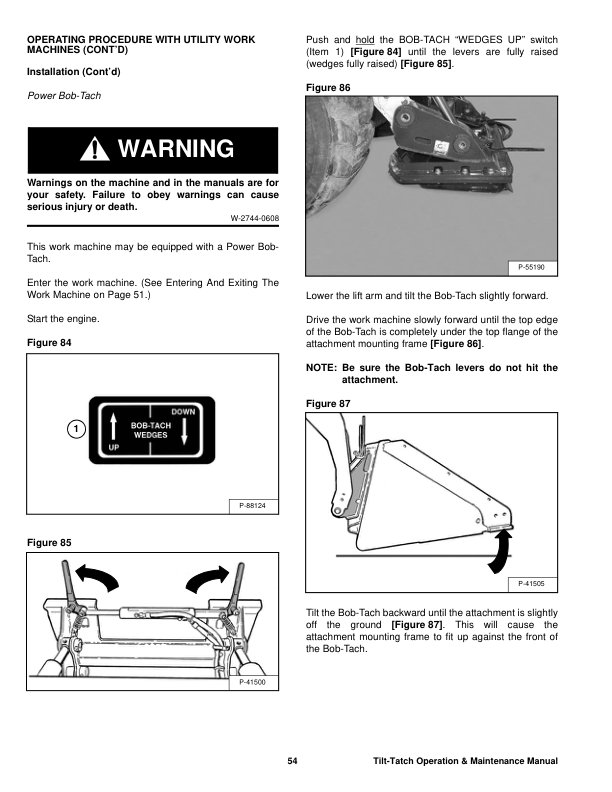 OPERATING PROCEDURE WITH UTILITY WORK MACHINES (CONT'D)

Installation (Cont'd)

Power Bob-Tach

WARNING

Warnings on the machine and in the manuals are for your safety. Failure to obey warnings can cause serious injury or death.

W-2744-0608

This work machine may be equipped with a Power Bob-Tach.

Enter the work machine. (See Entering And Exiting The Work Machine on Page 51.)

Start the engine.

Figure 84

1

DOWN

BOB-TACH WEDGES

UP

P-88124

Figure 85

P-41500

Push and hold the BOB-TACH "WEDGES UP" switch (Item 1) [Figure 84] until the levers are fully raised (wedges fully raised) [Figure 85].

Figure 86

P-55190

Lower the lift arm and tilt the Bob-Tach slightly forward.

Drive the work machine slowly forward until the top edge of the Bob-Tach is completely under the top flange of the attachment mounting frame [Figure 86].

NOTE: Be sure the Bob-Tach levers do not hit the attachment.

Figure 87

P-41505

Tilt the Bob-Tach backward until the attachment is slightly off the ground [Figure 87]. This will cause the attachment mounting frame to fit up against the front of the Bob-Tach.

54

Tilt-Tatch Operation & Maintenance Manual