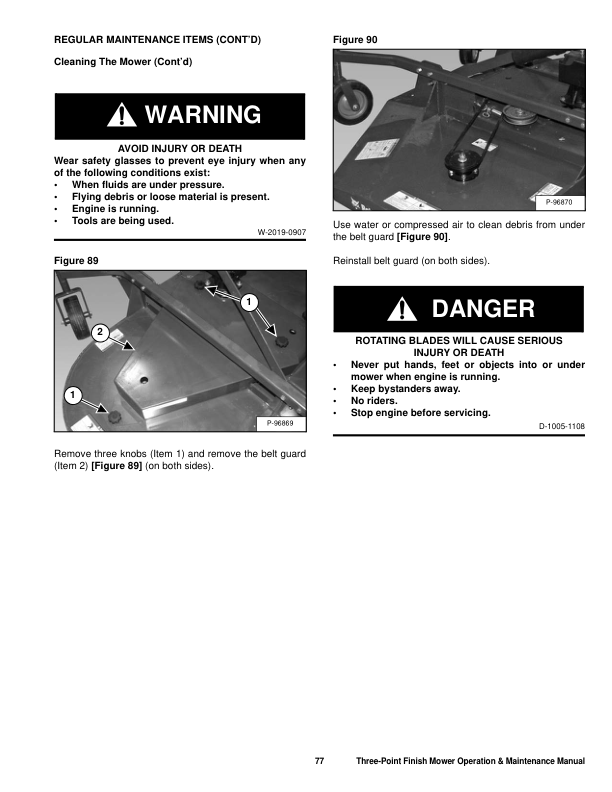 REGULAR MAINTENANCE ITEMS (CONT'D)

Cleaning The Mower (Cont'd)

WARNING

AVOID INJURY OR DEATH
Wear safety glasses to prevent eye injury when any of the following conditions exist:
• When fluids are under pressure.
• Flying debris or loose material is present.
• Engine is running.
• Tools are being used.

W-2019-0907

Figure 89

1
2
1
P-96869

Remove three knobs (Item 1) and remove the belt guard (Item 2) [Figure 89] (on both sides).

Figure 90

P-96870

Use water or compressed air to clean debris from under the belt guard [Figure 90].

Reinstall belt guard (on both sides).

DANGER

ROTATING BLADES WILL CAUSE SERIOUS INJURY OR DEATH
• Never put hands, feet or objects into or under mower when engine is running.
• Keep bystanders away.
• No riders.
• Stop engine before servicing.

D-1005-1108

77 Three-Point Finish Mower Operation & Maintenance Manual